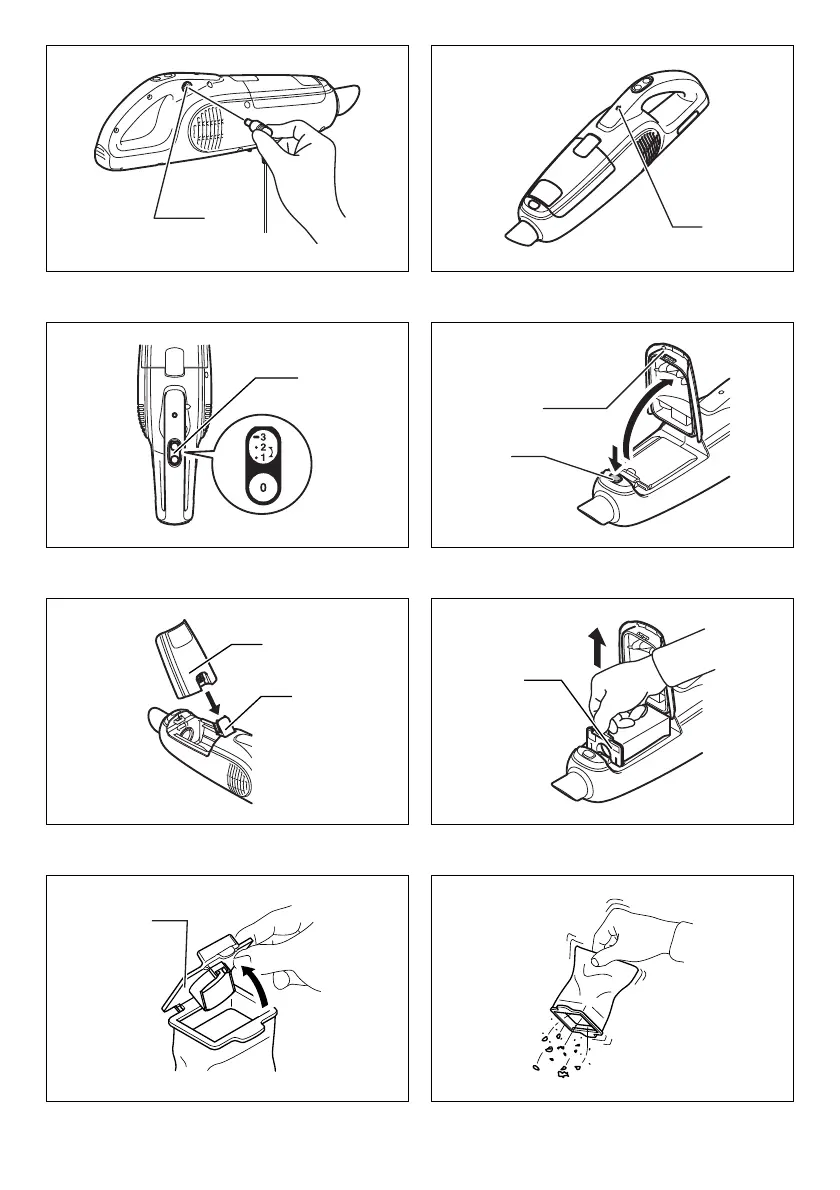 3
2
1
0