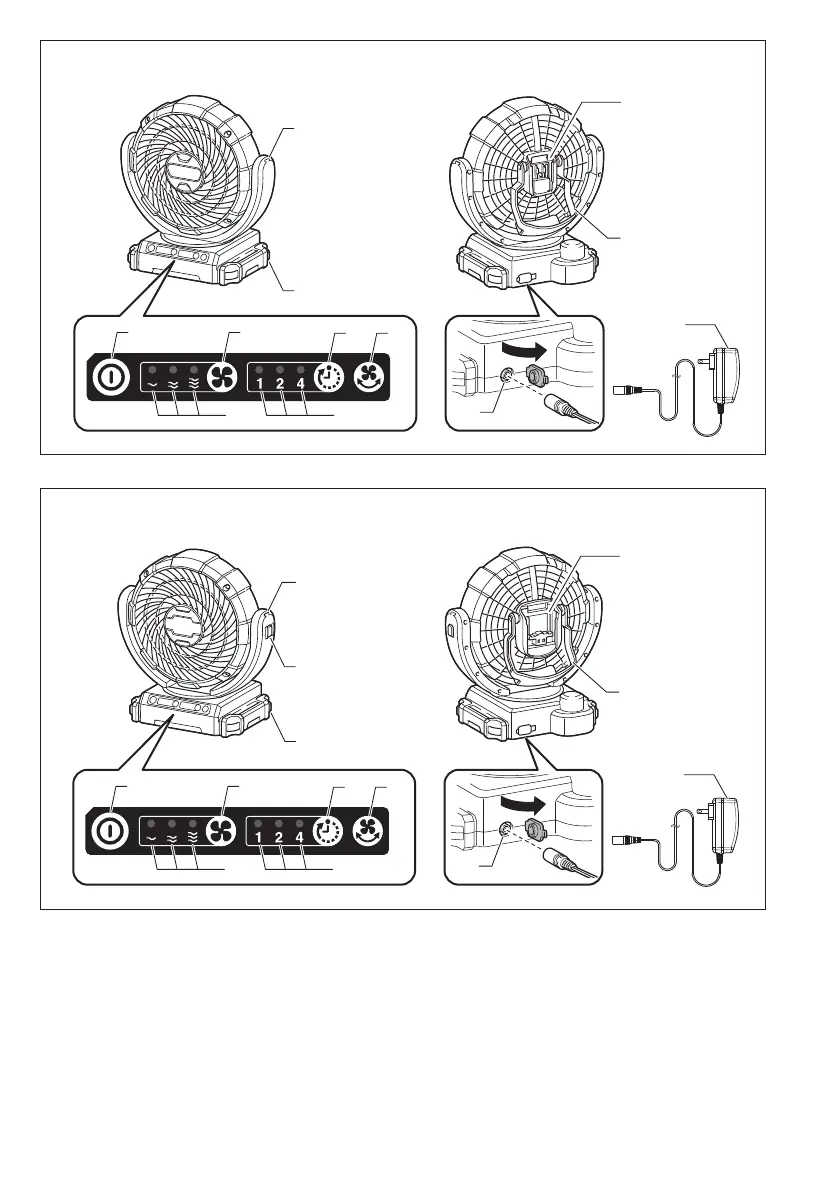 1 2 4

1 2 4