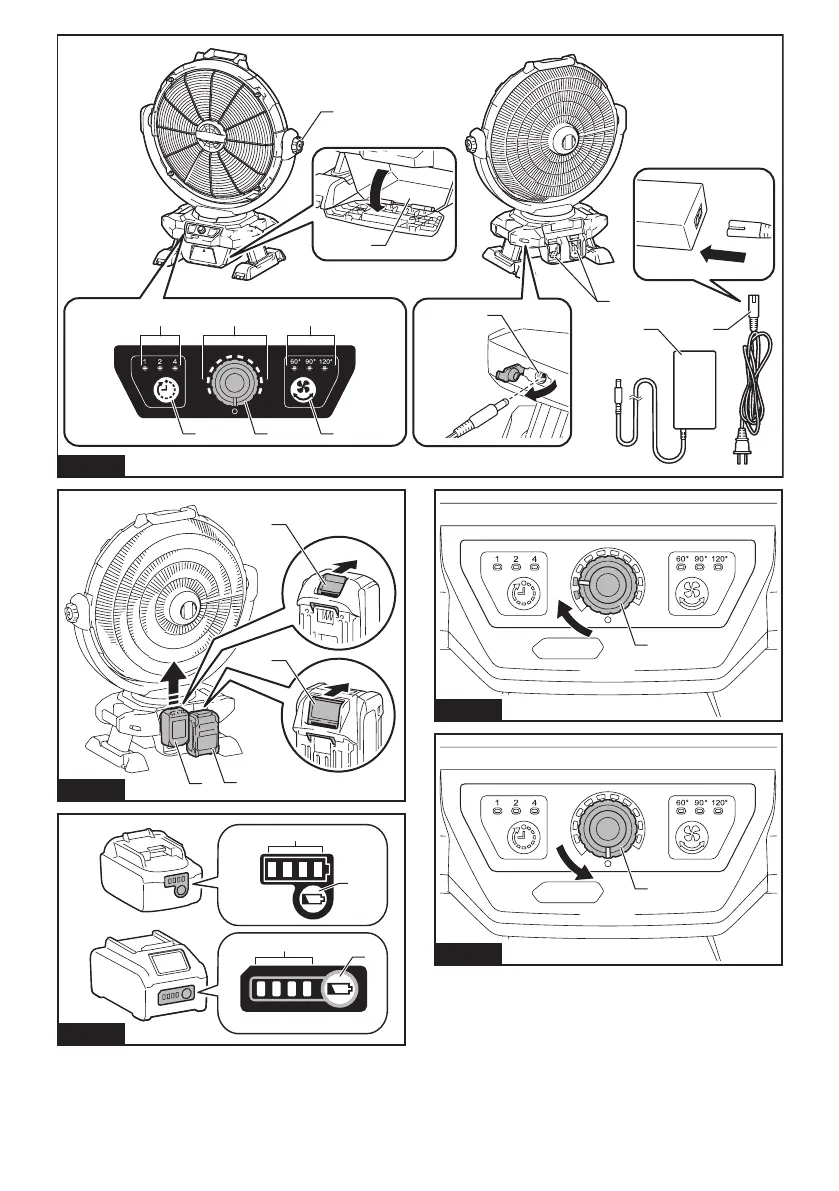 1 2 4
60° 90° 120°

1 2 4
60° 90° 120°

1 2 4
60° 90° 120°