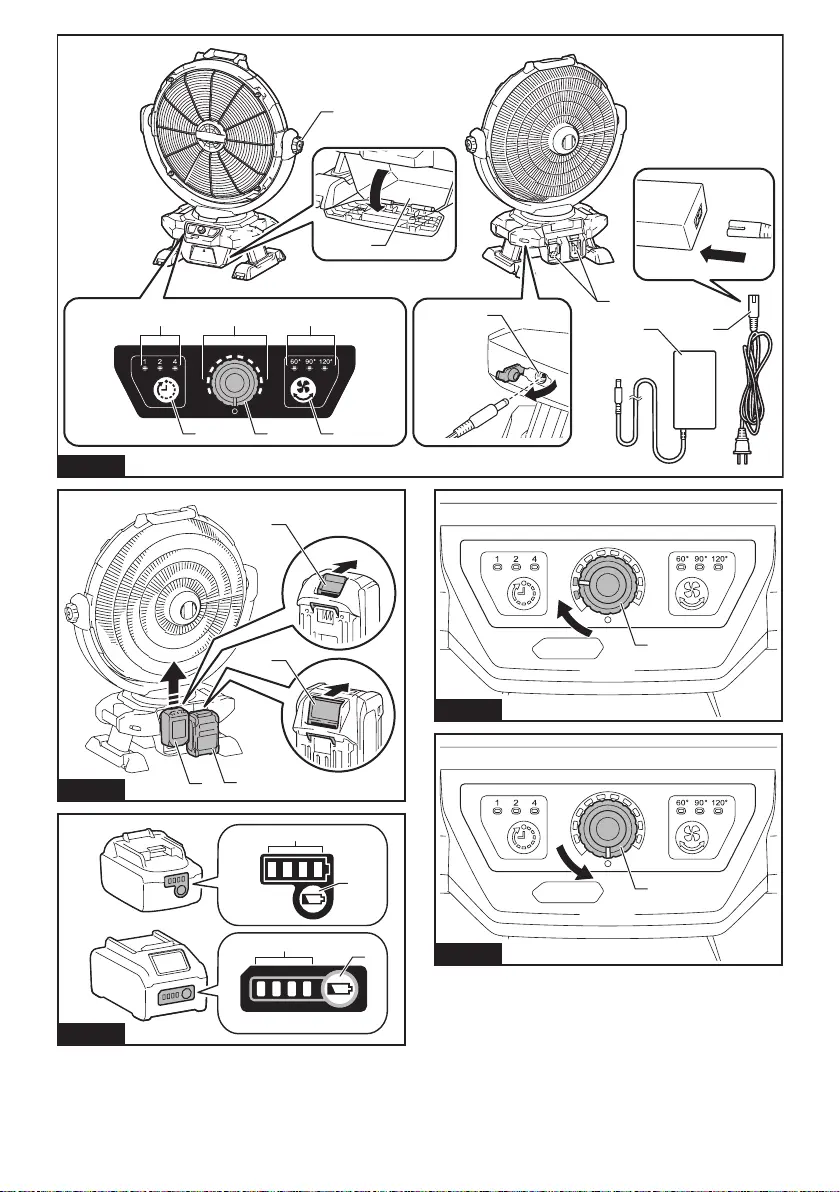 1 2 4
60° 90° 120°
1 2 4
60° 90° 120°
1 2 4
60° 90° 120°