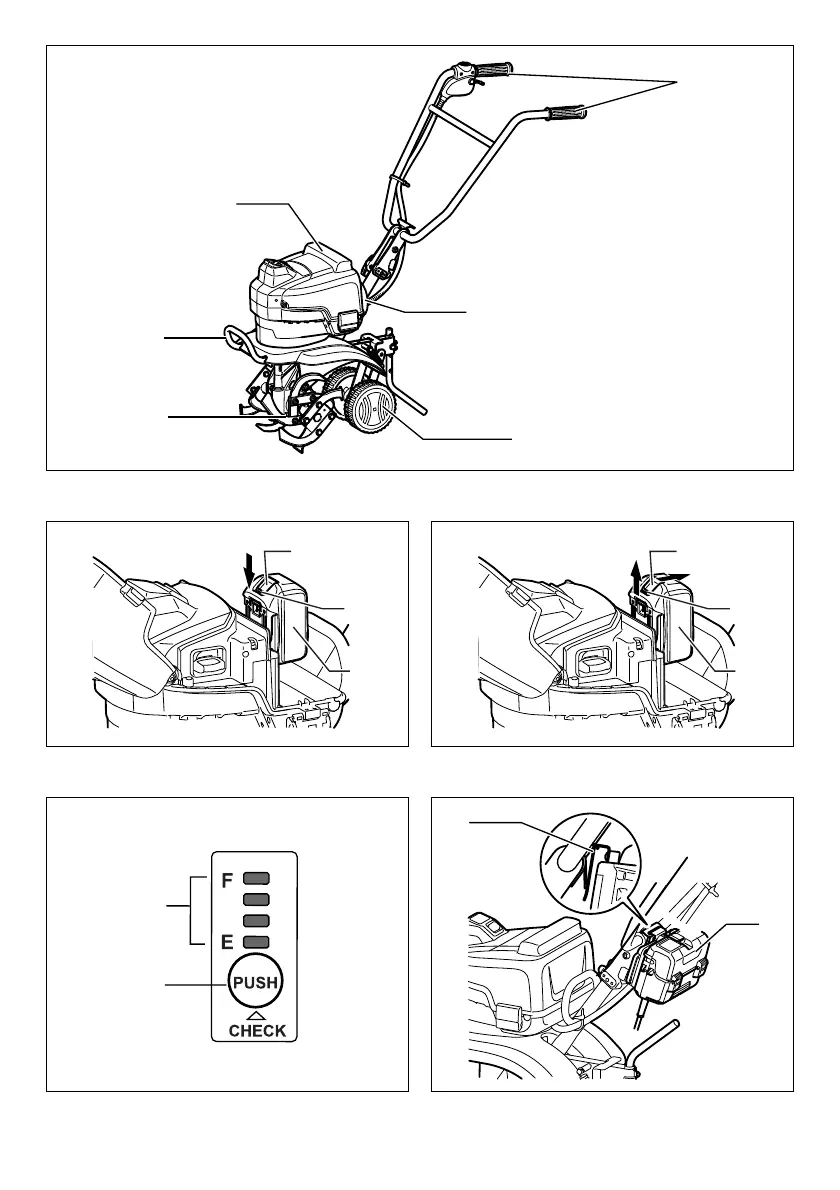 F
E
PUSH
CHECK