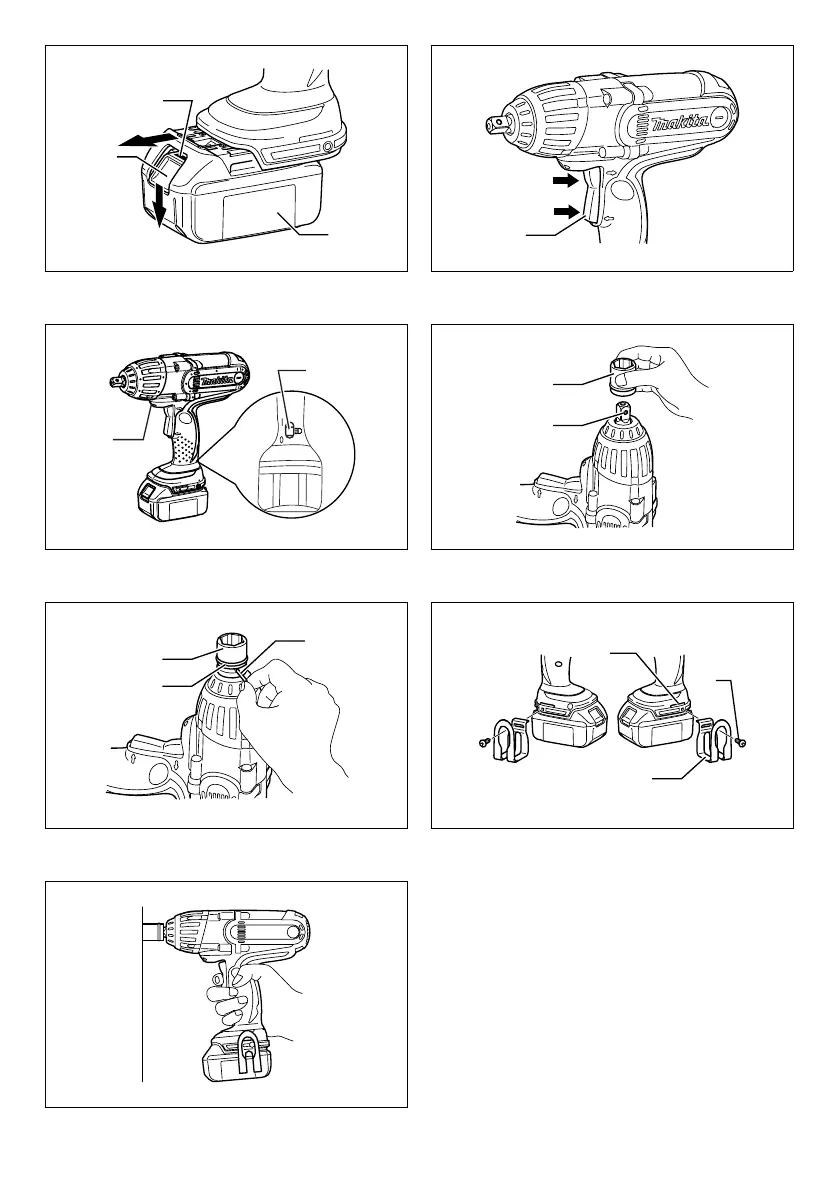 makita

makita