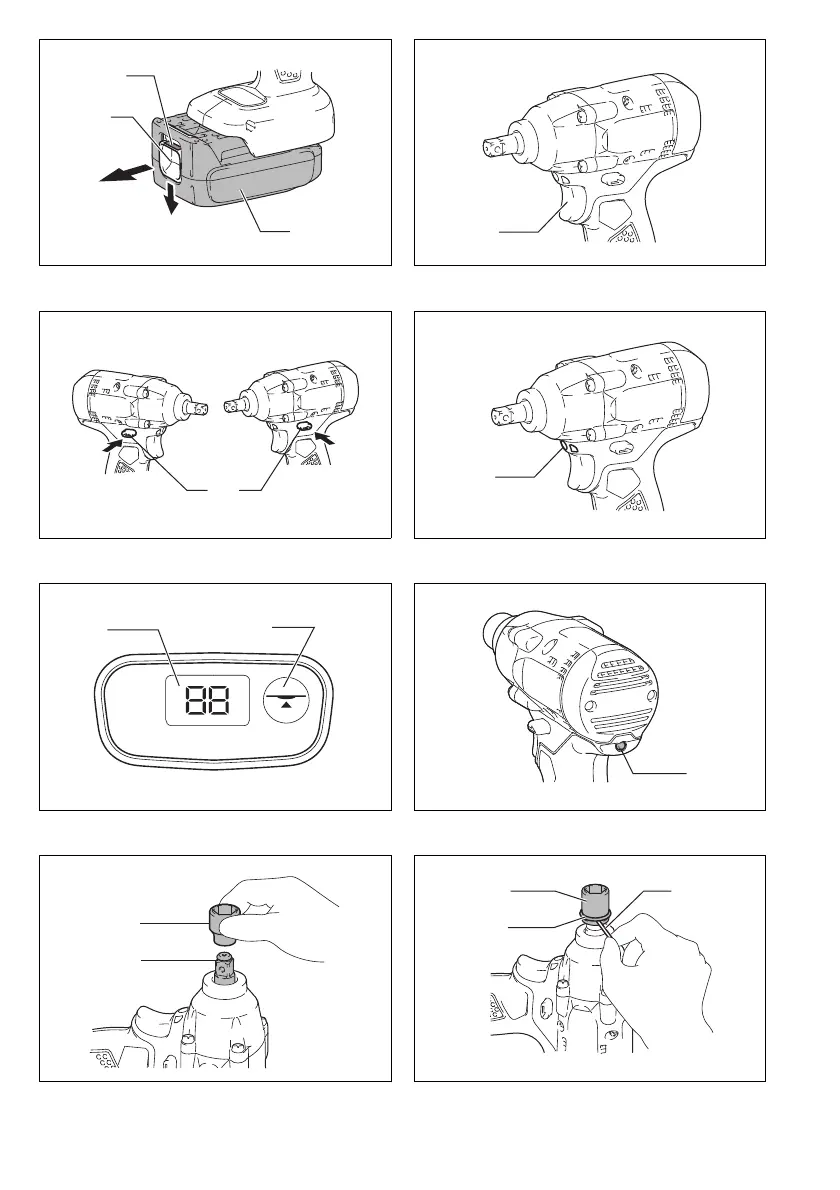 88