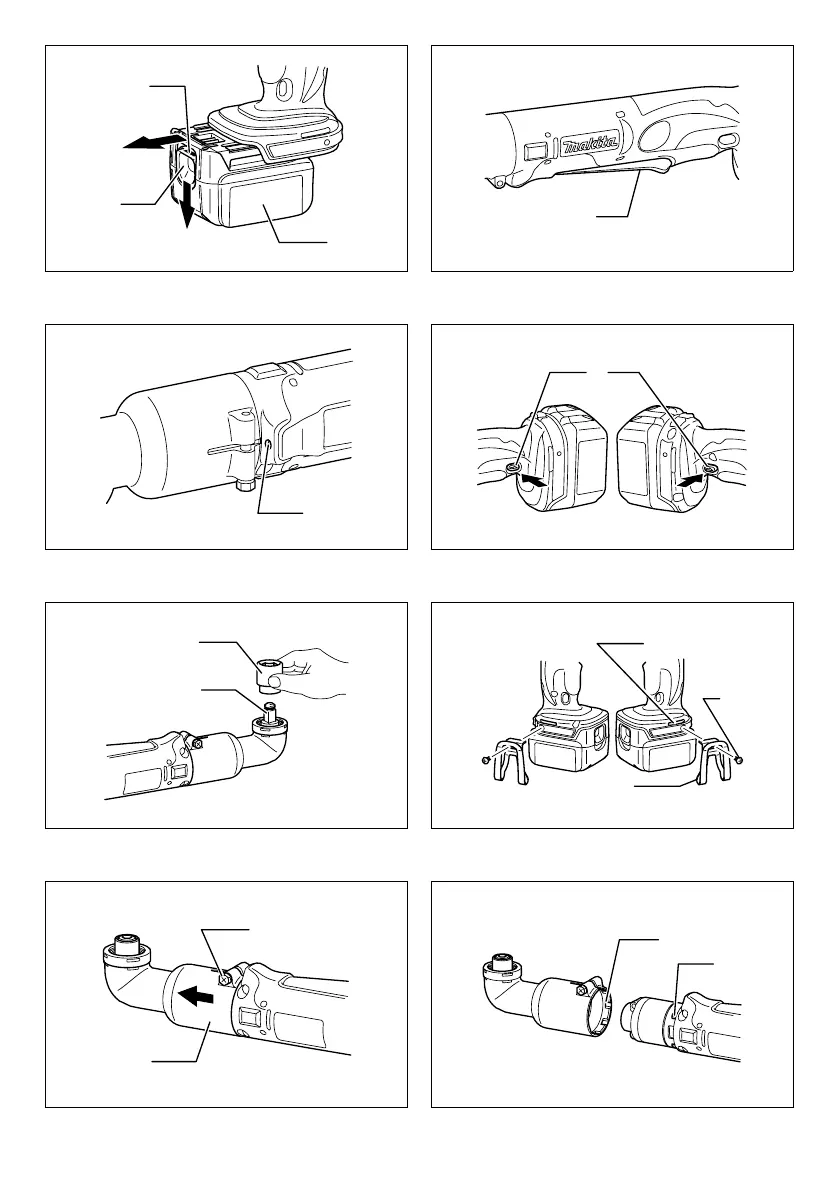 makita