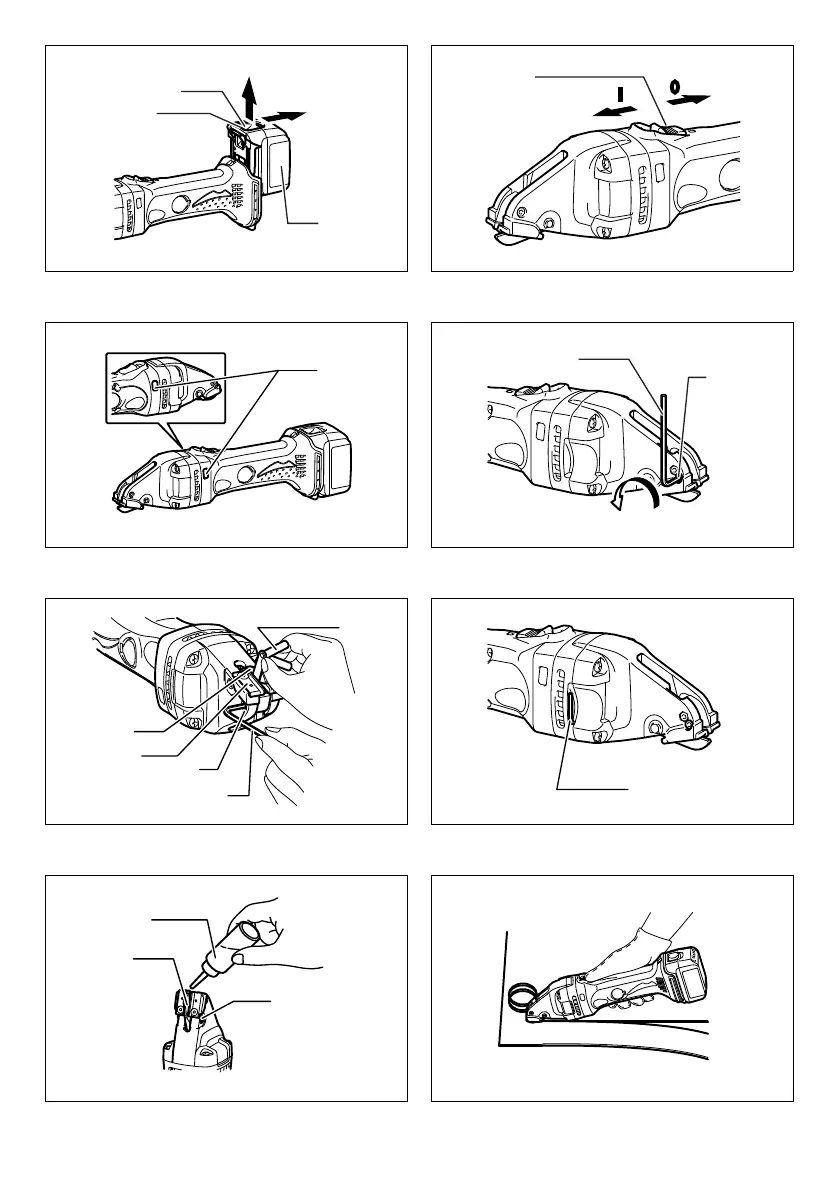 I

O