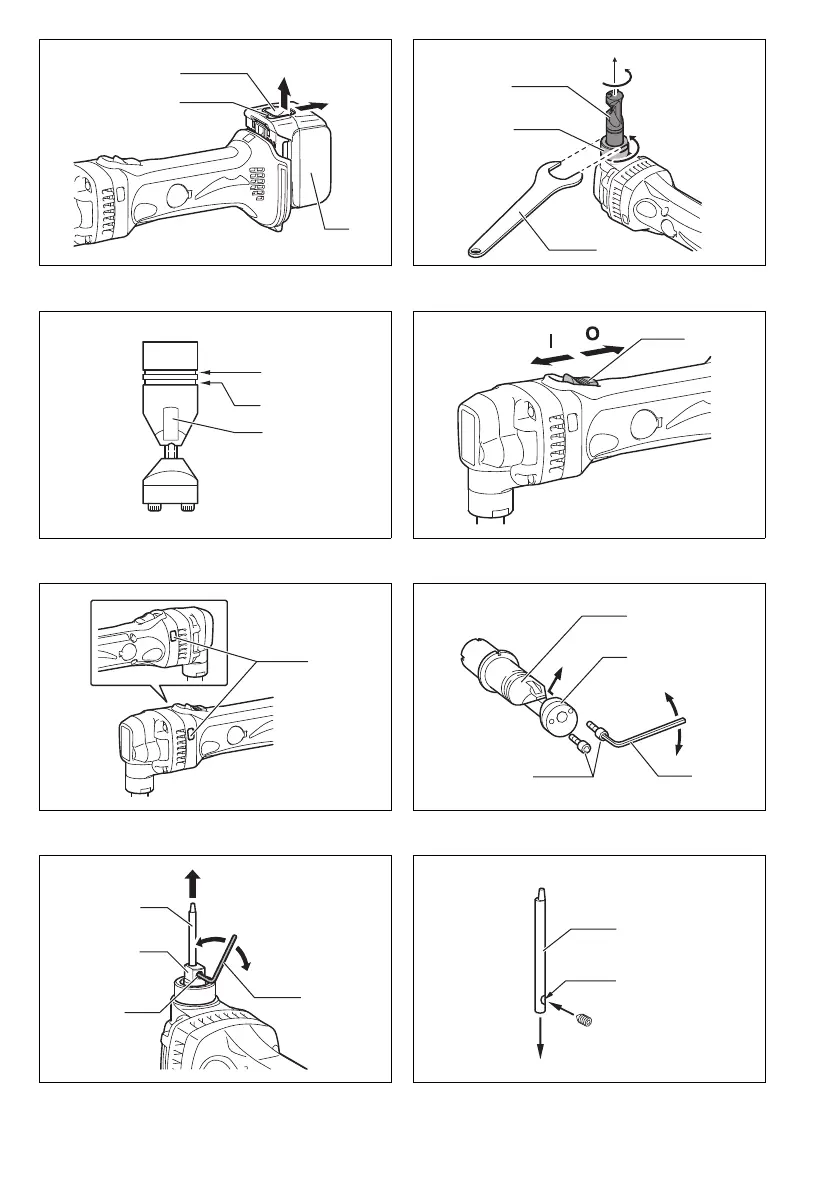 I
O