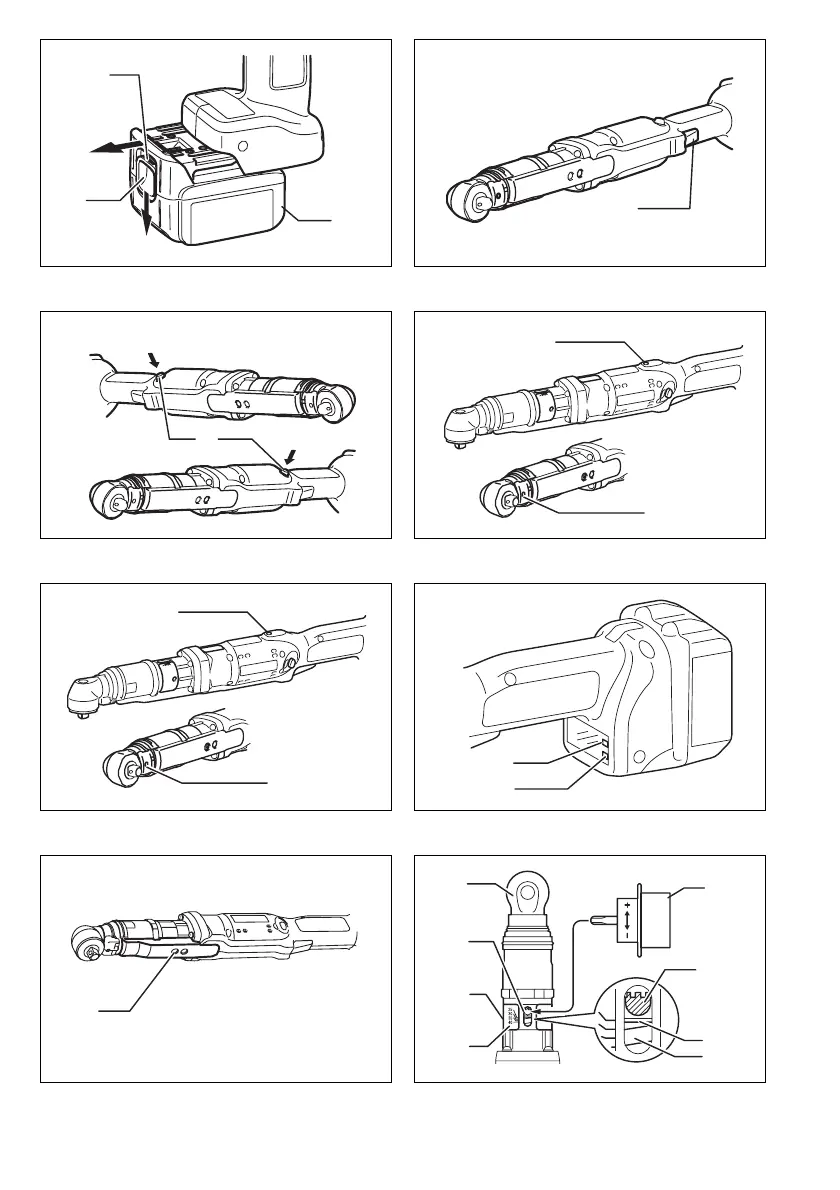 +
-