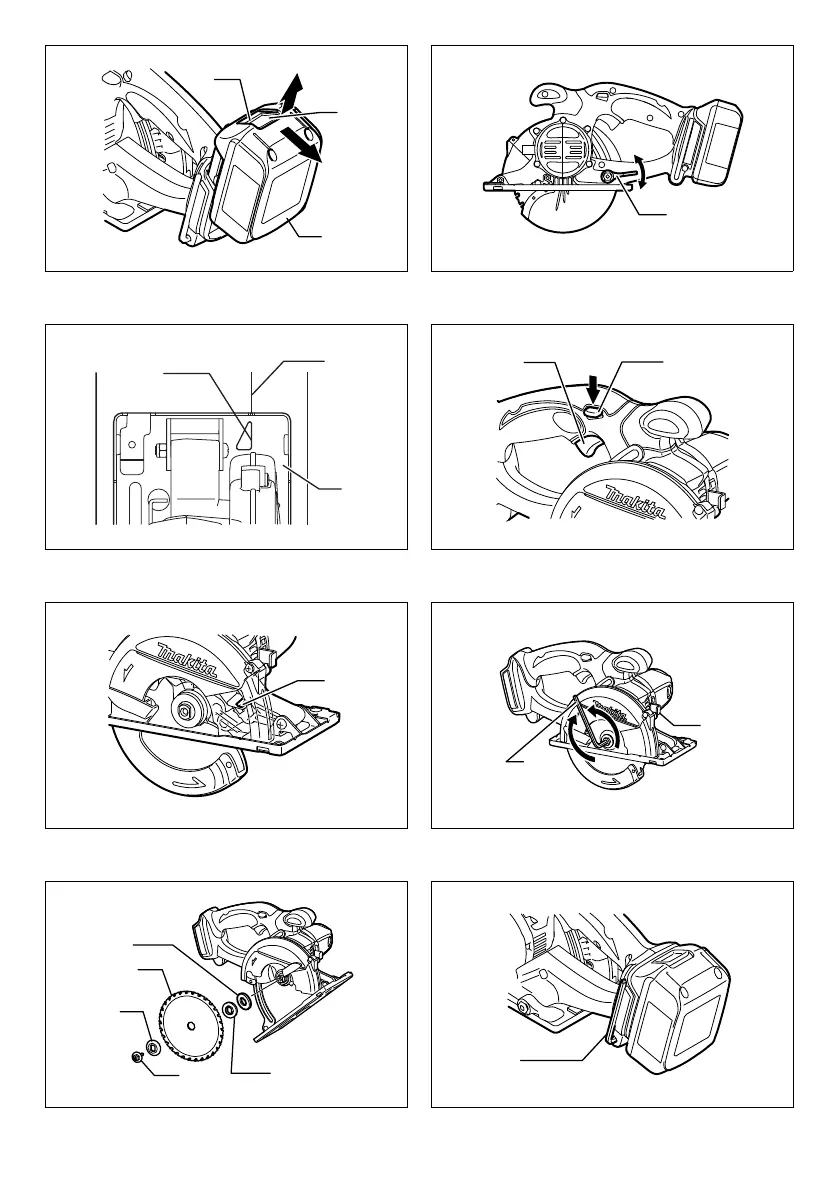 makita
makita
makita