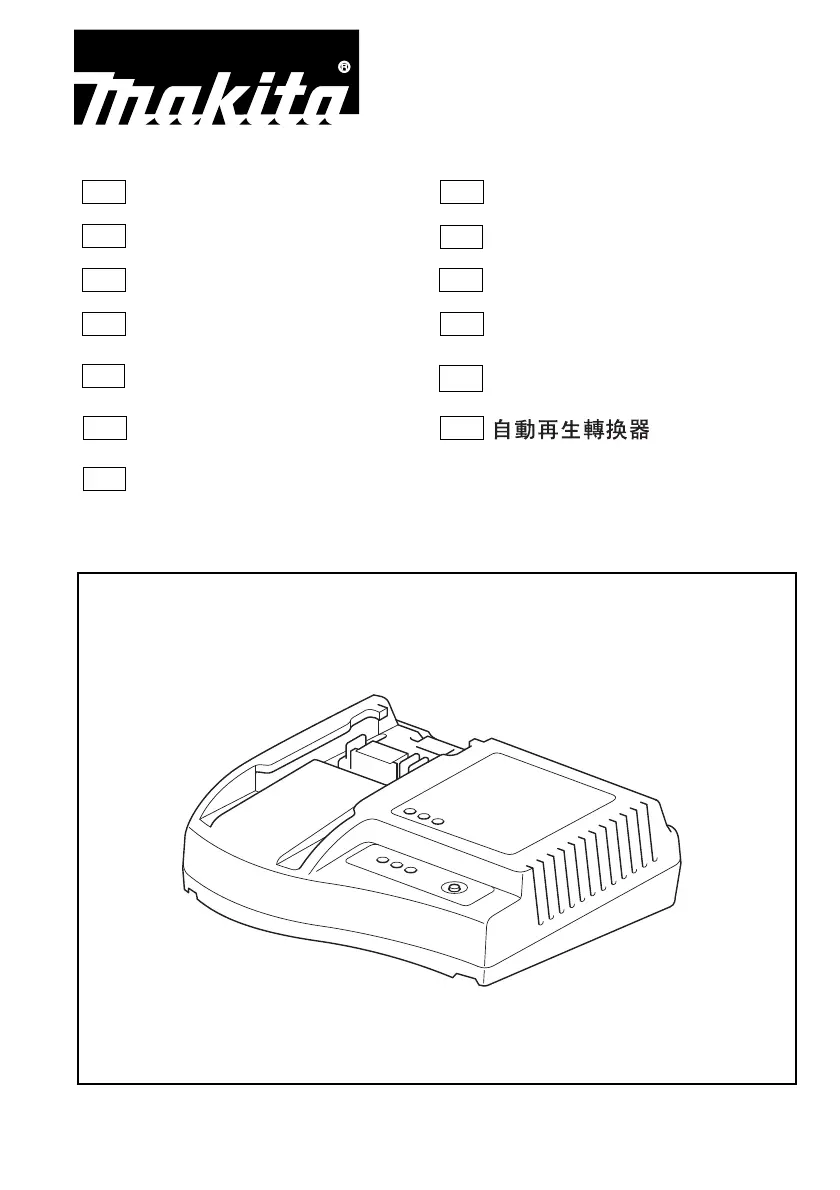 makita®

自動再生轉換器