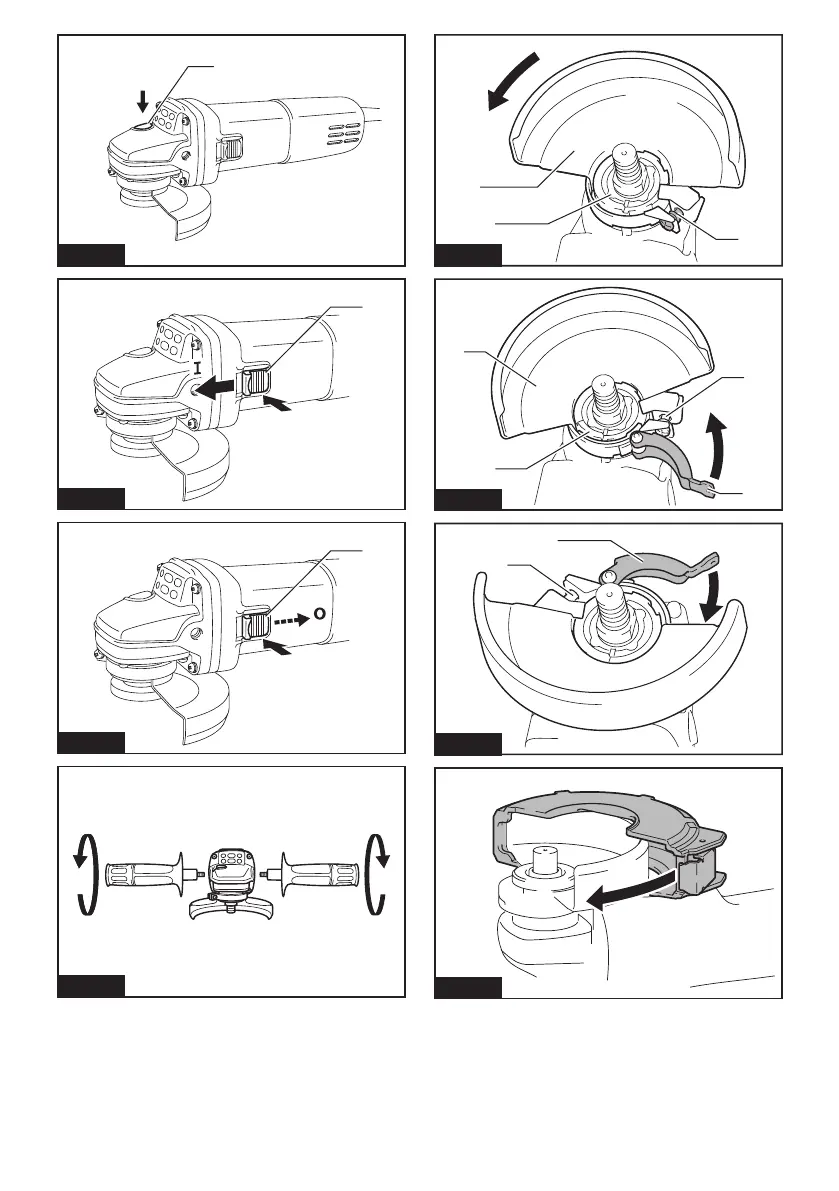 I

O