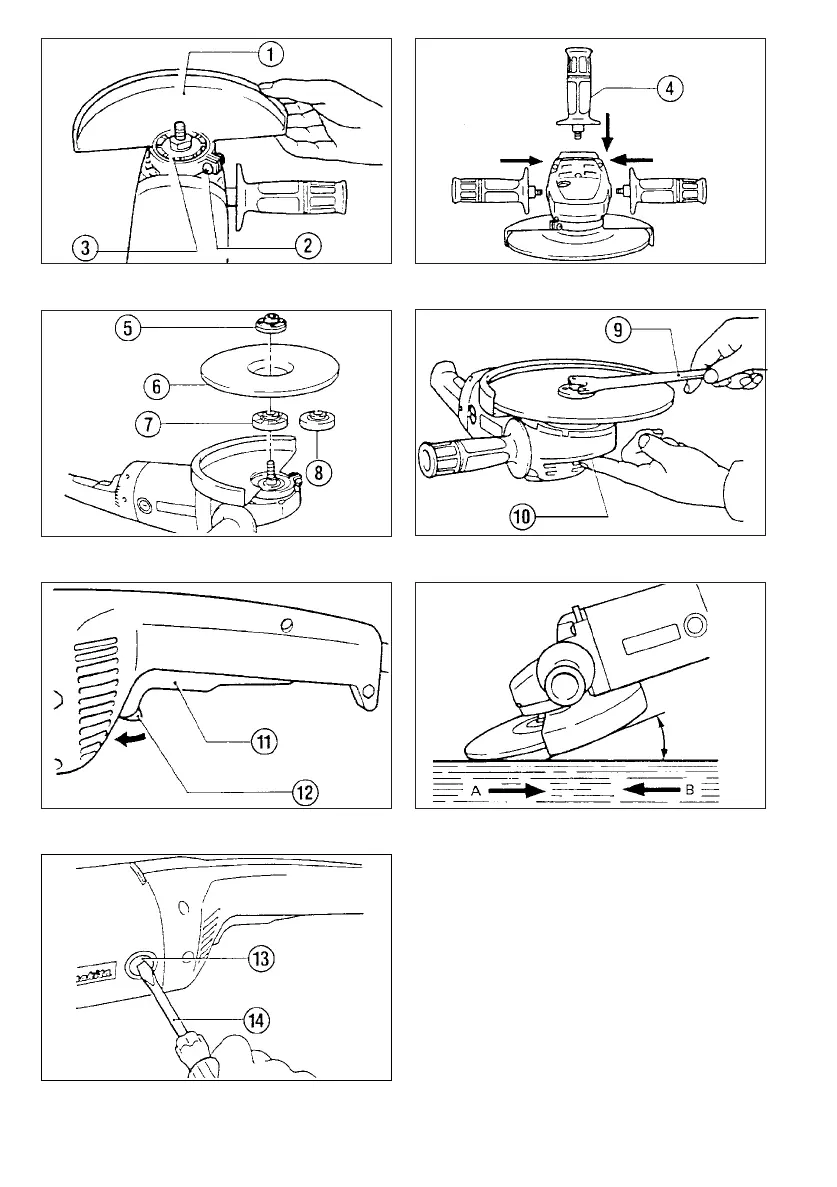 1
3
2
4
5
6
7
8
9
10
11
12
A
B
13
14