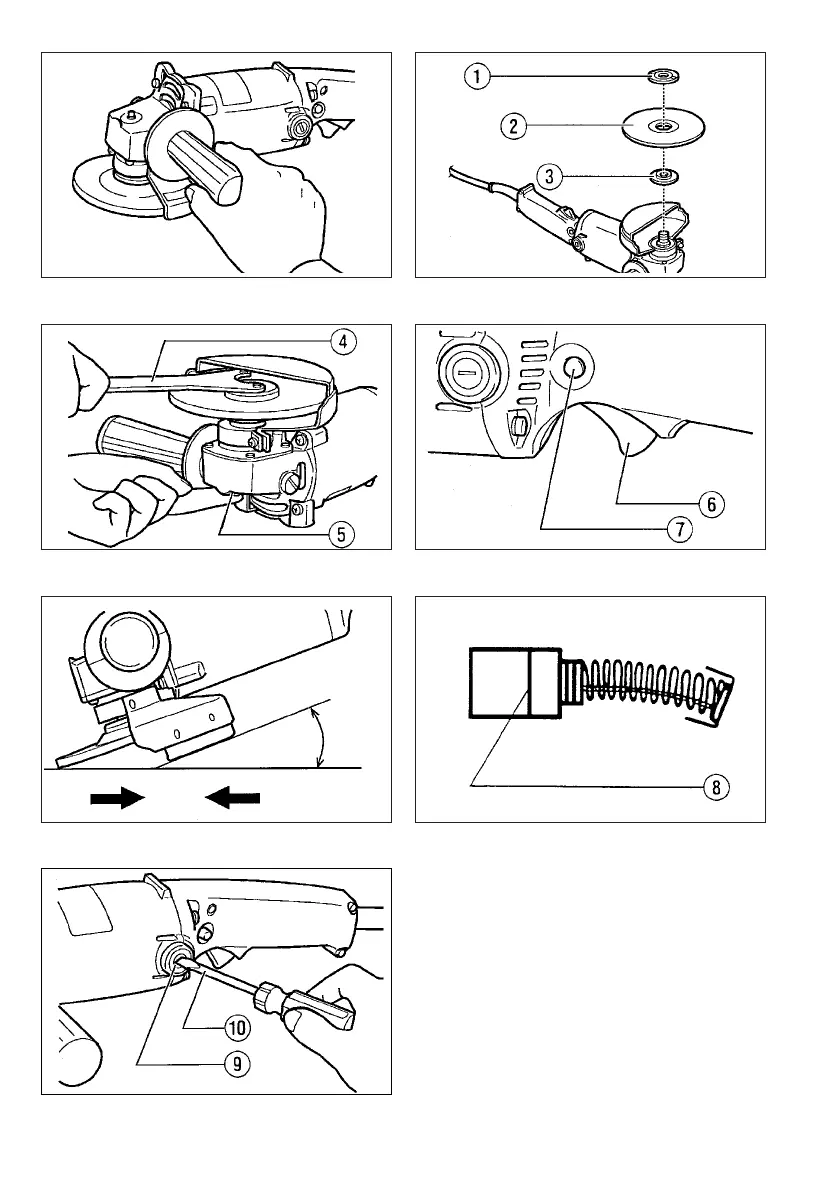 1
2
3
4
5
6
7
8
10
9