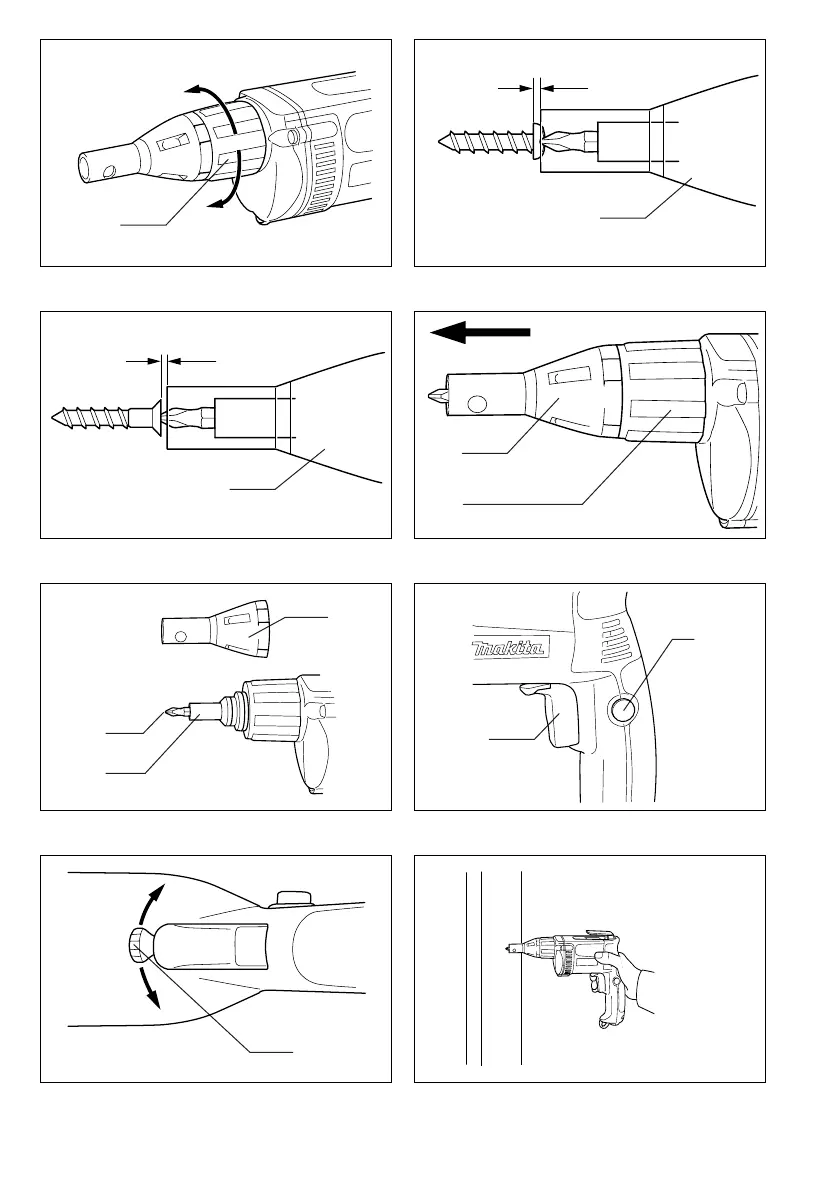 makita