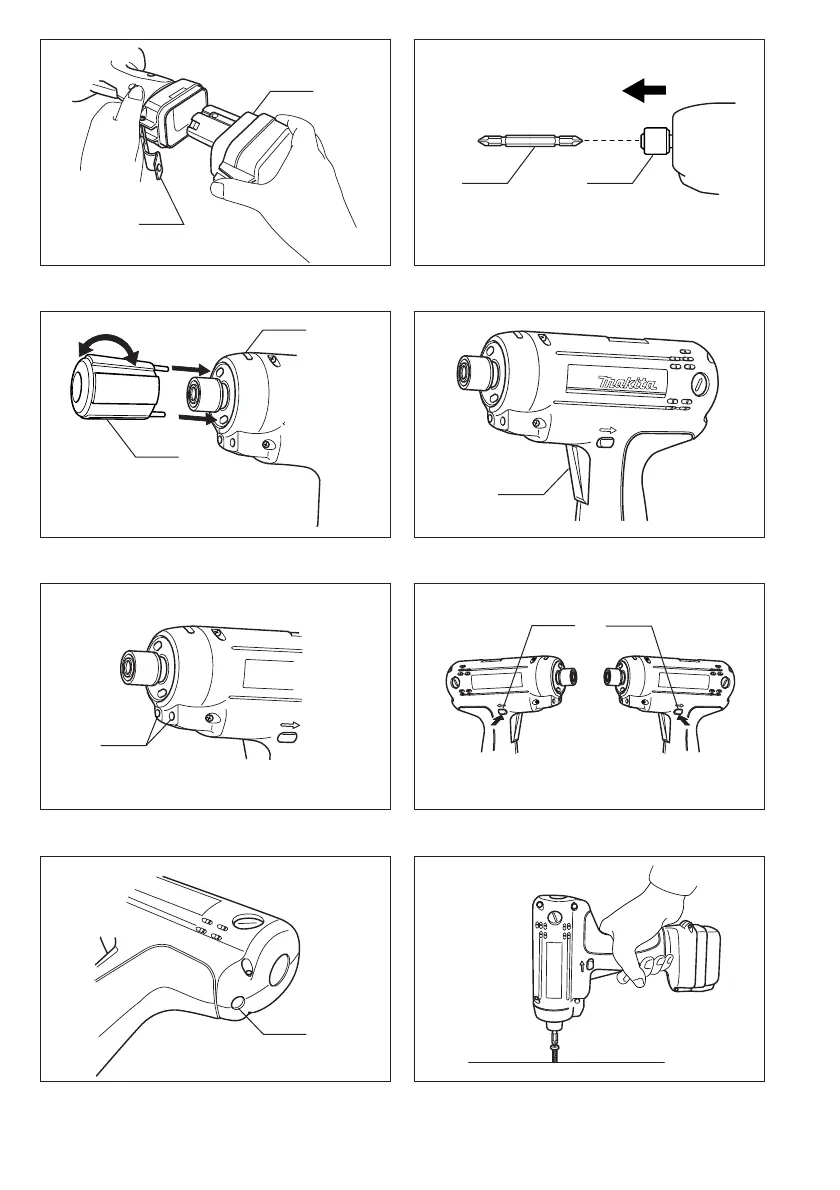 makita