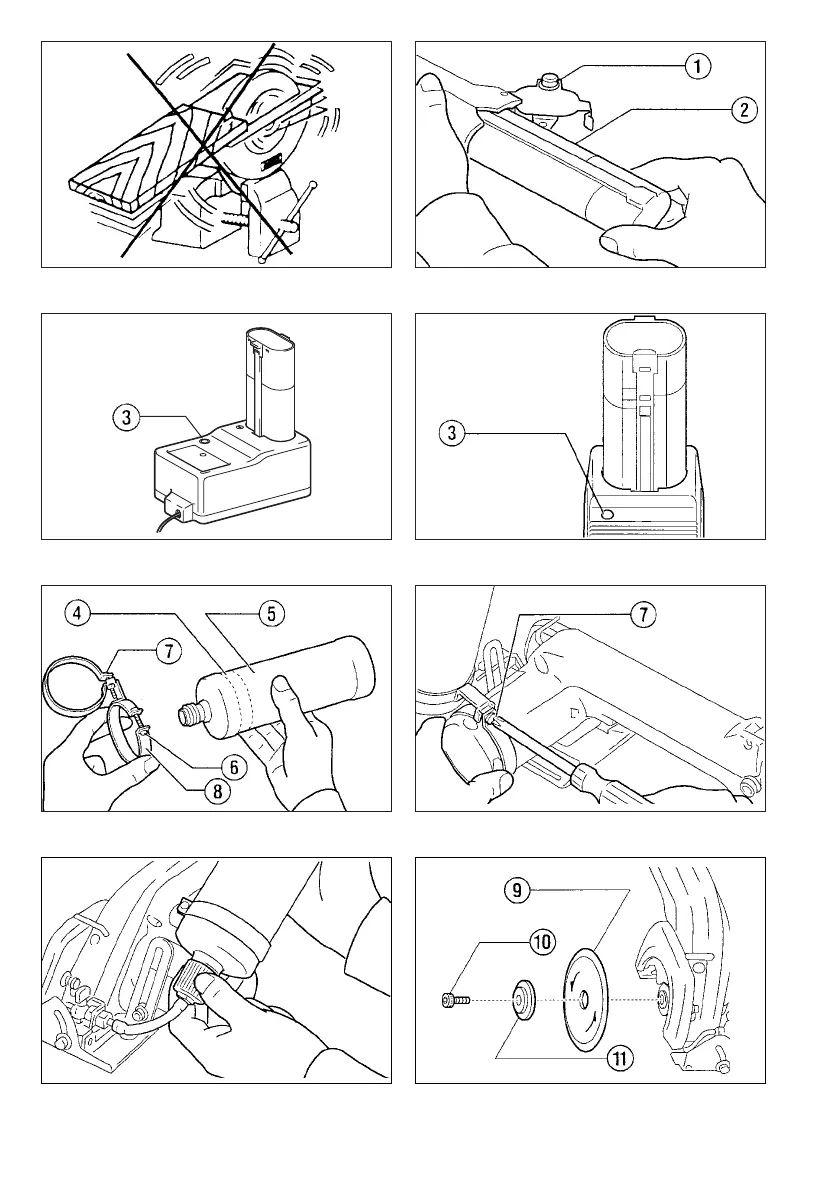 1
2
3
3
4
5
7
6
8
7
9
10
11