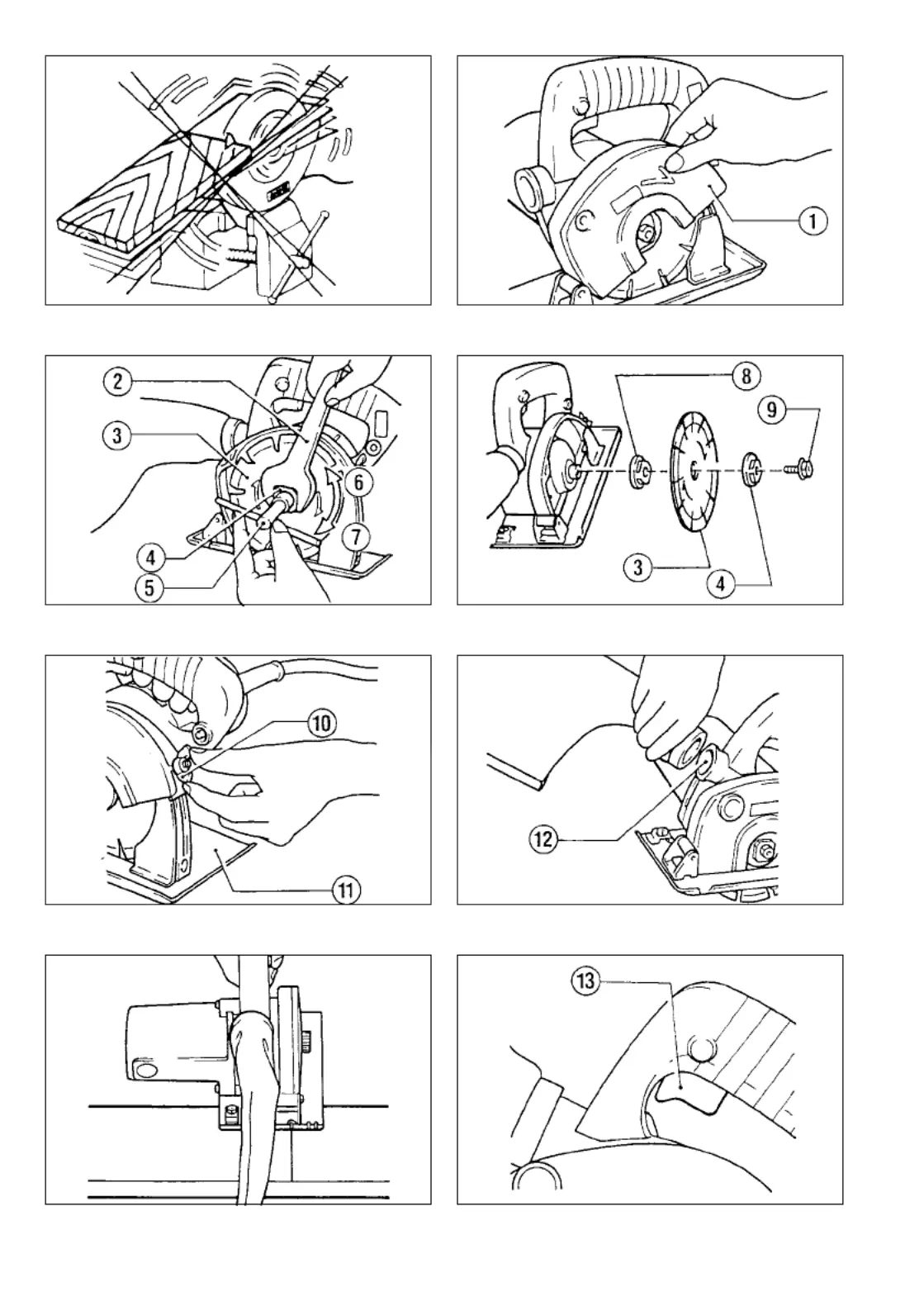 1

2
3
6
7
4
5

8
9
3
4

10
11

12

13