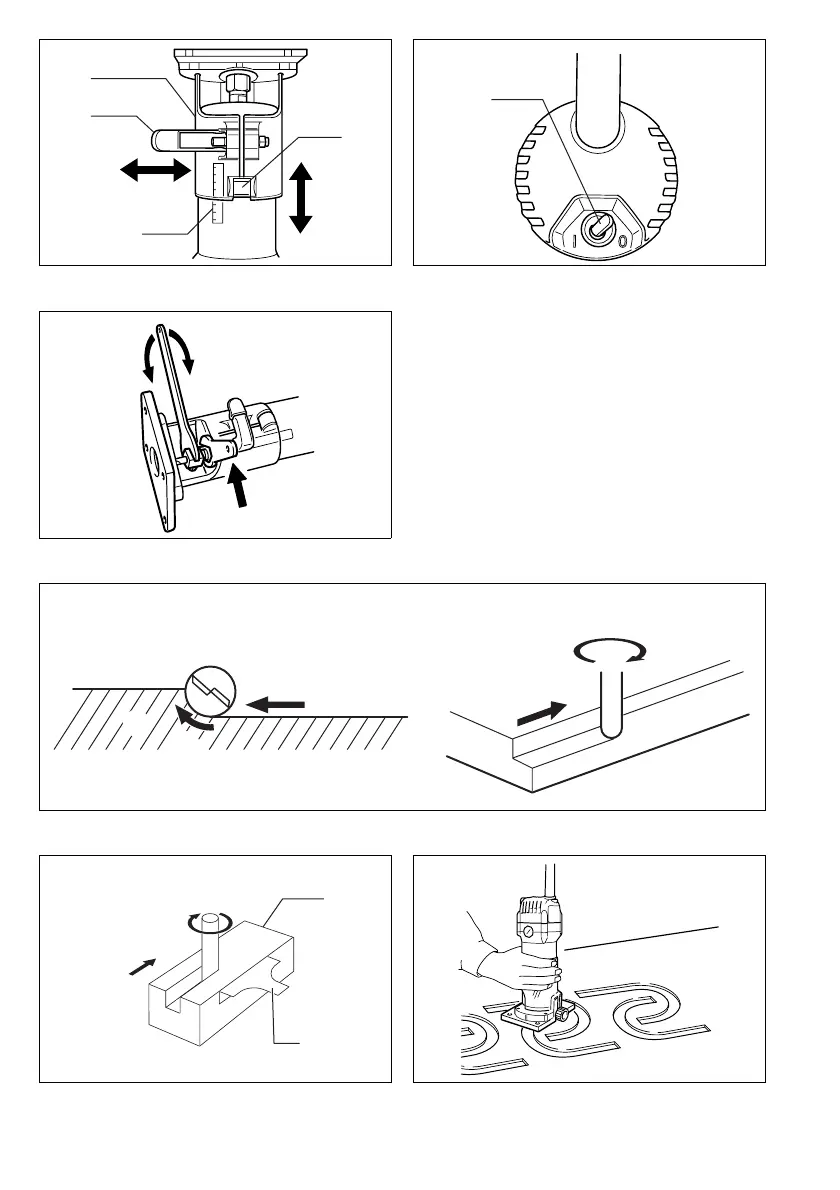 I O