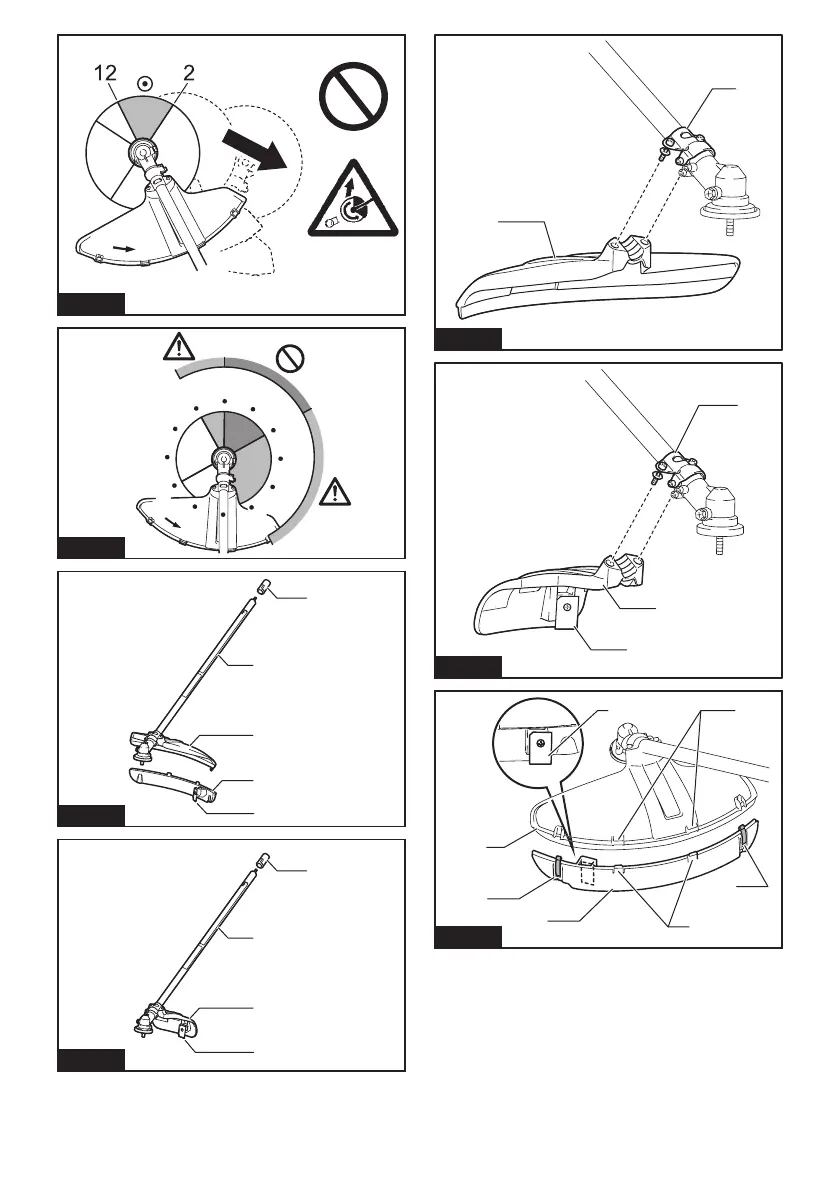 12 2