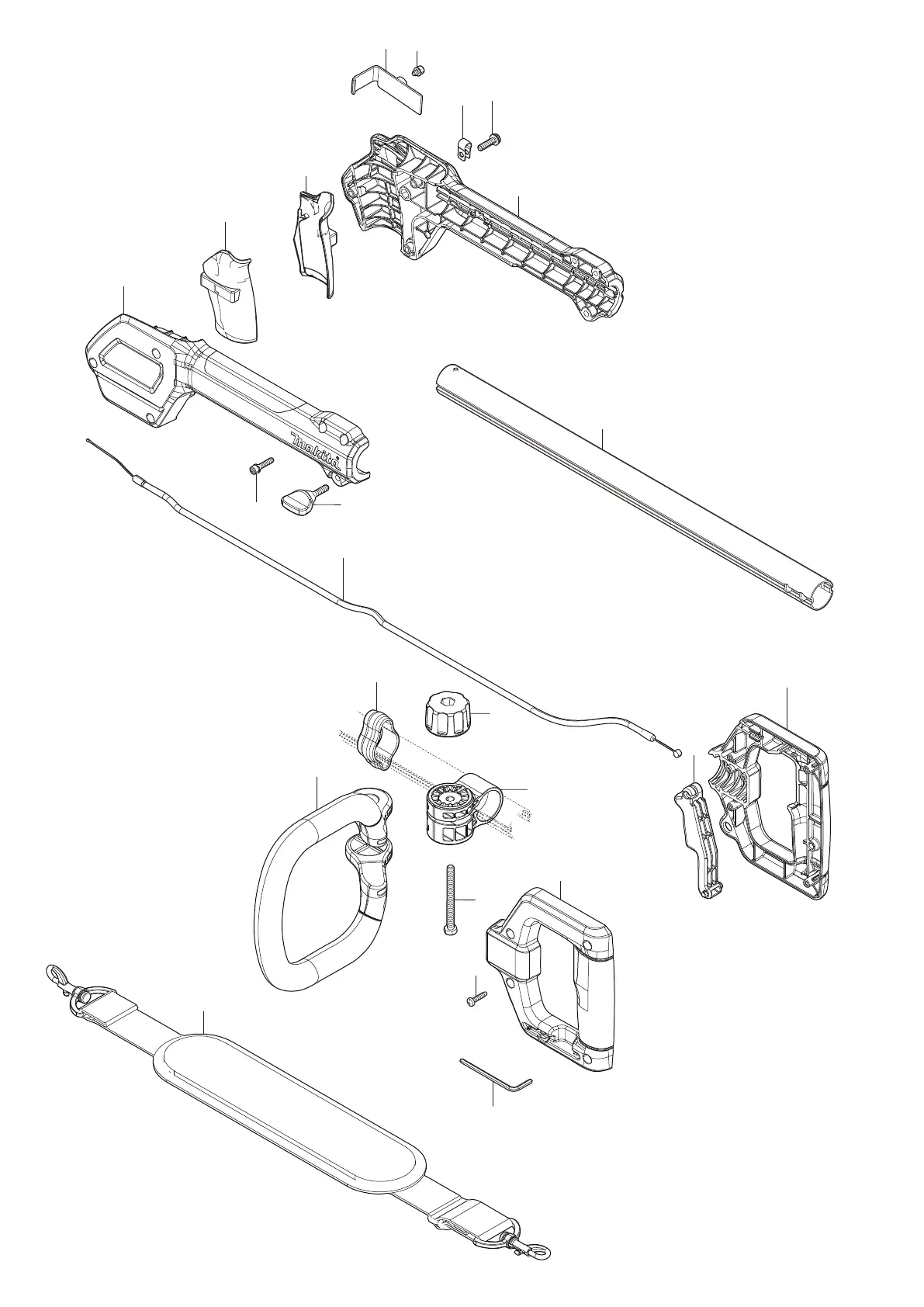 makita