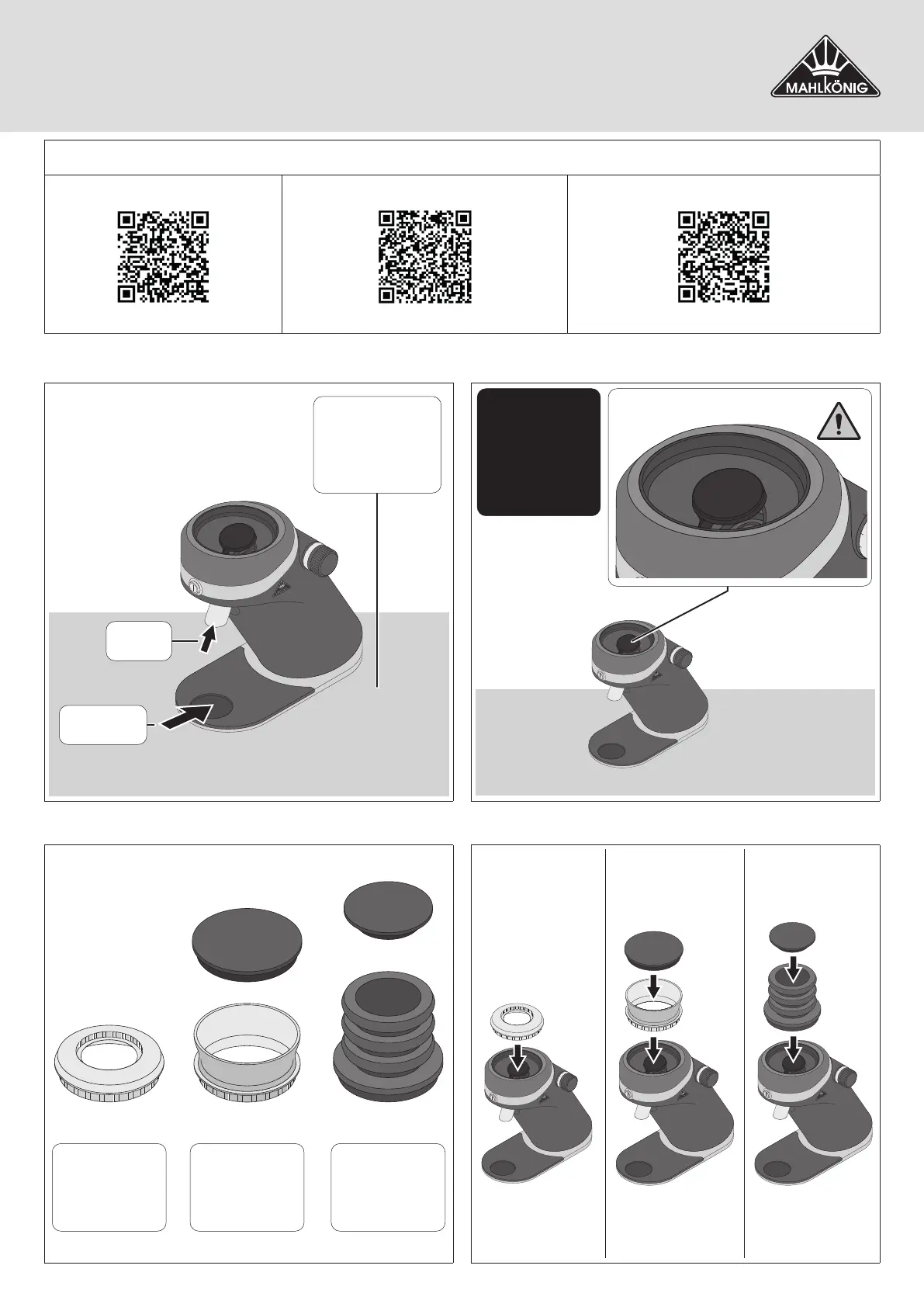 MAHLKÖNIG