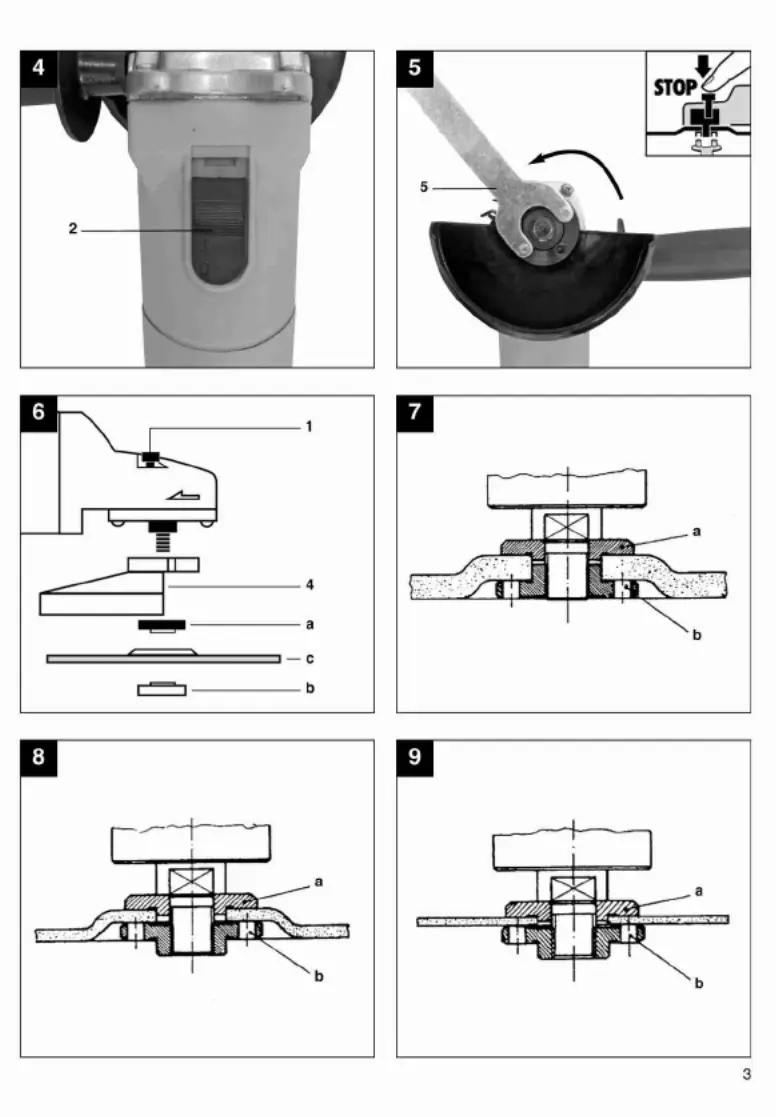 4

2

5

STOP

5

6

1

4

a

c

b

7

a

b

8

a

b

9

a

b

3