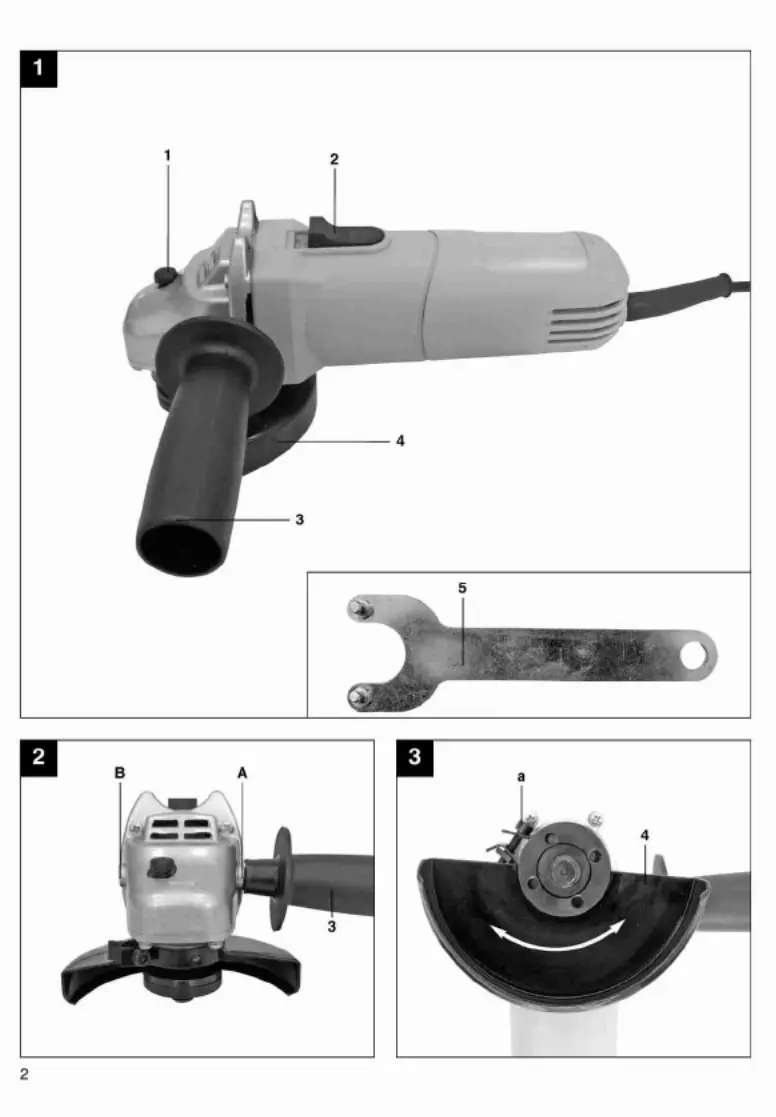 1
1
2
4
3
5

2
B
A
3

3
a
4

2