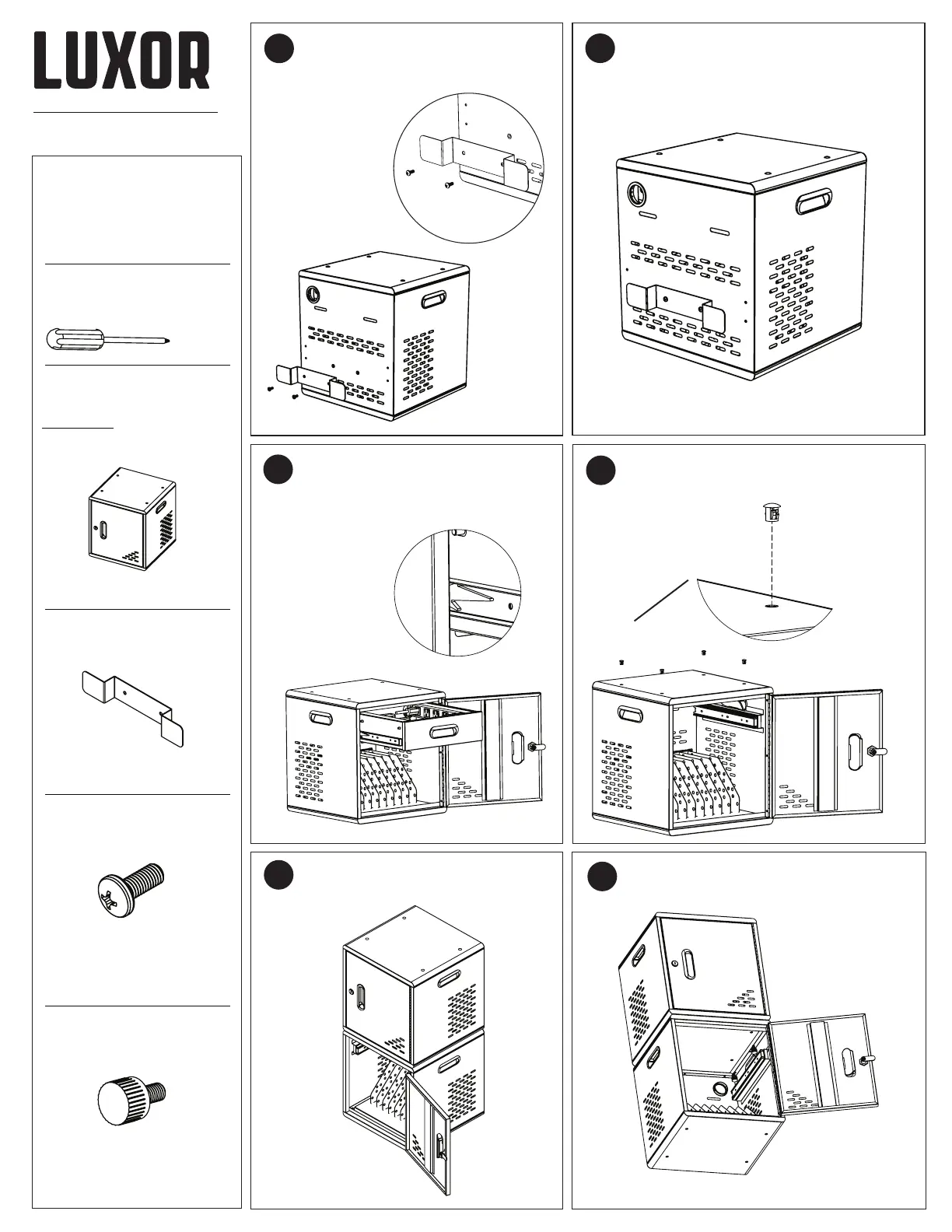 LUXOR