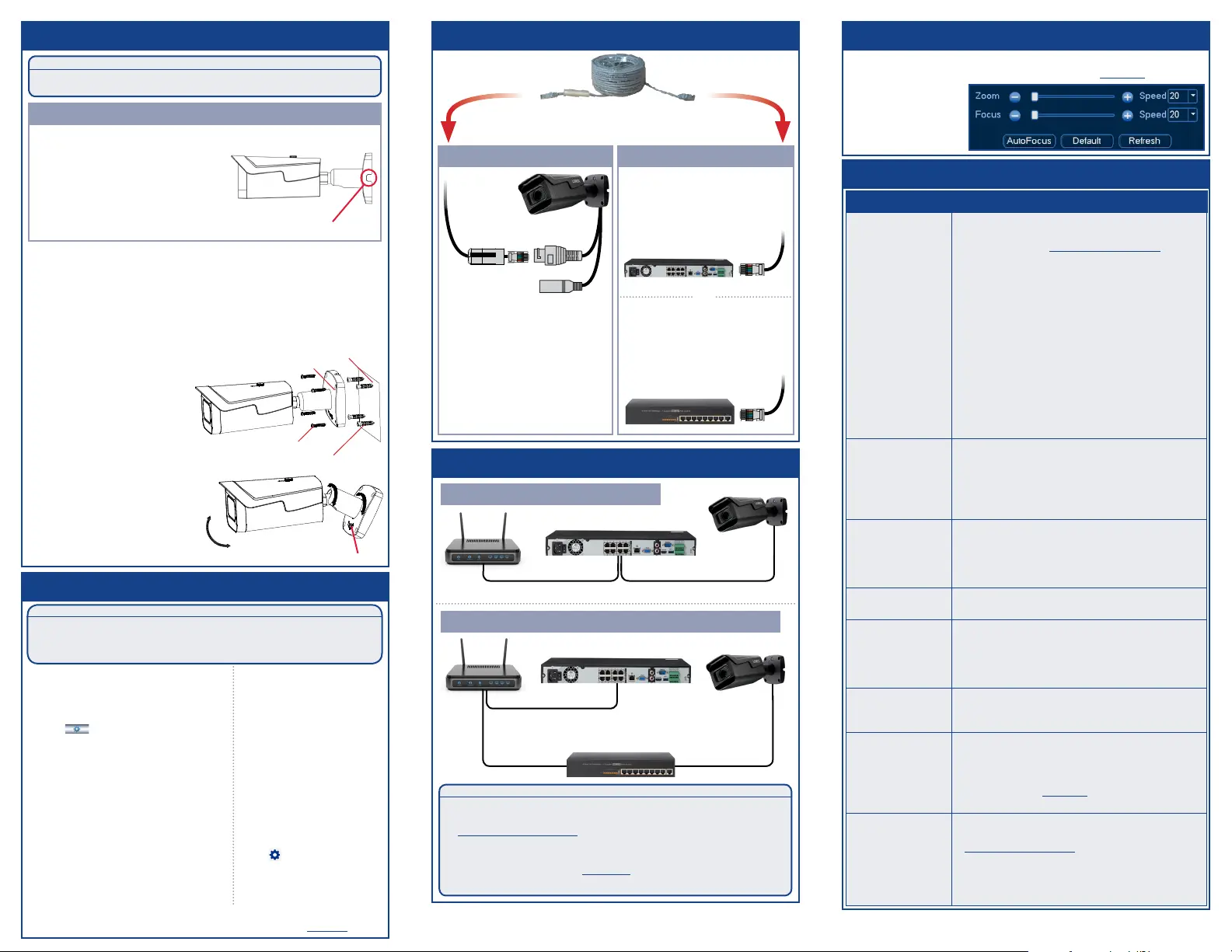 Zoom Speed 20
Focus Speed 20
AutoFocus Default Refresh