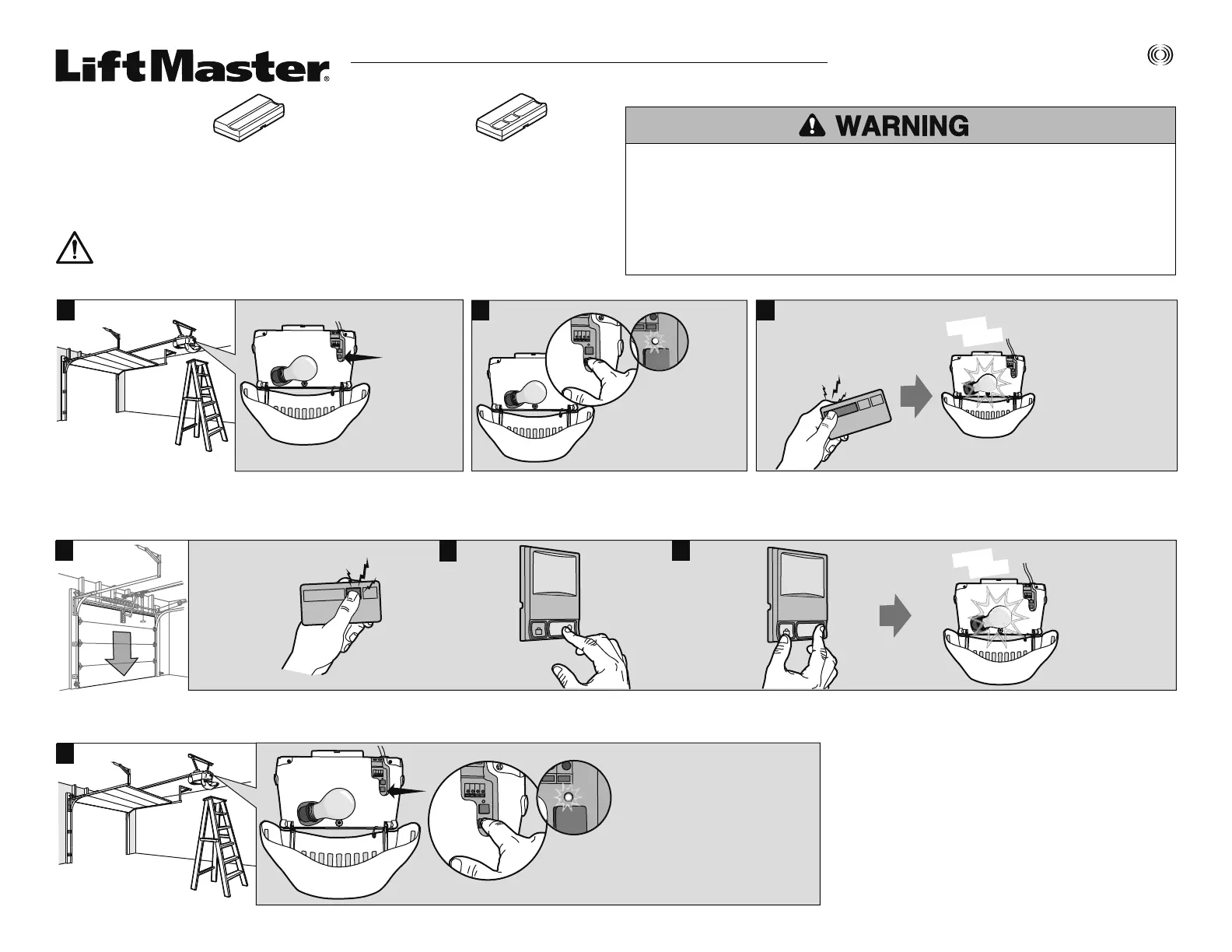 LiftMaster®

WARNING