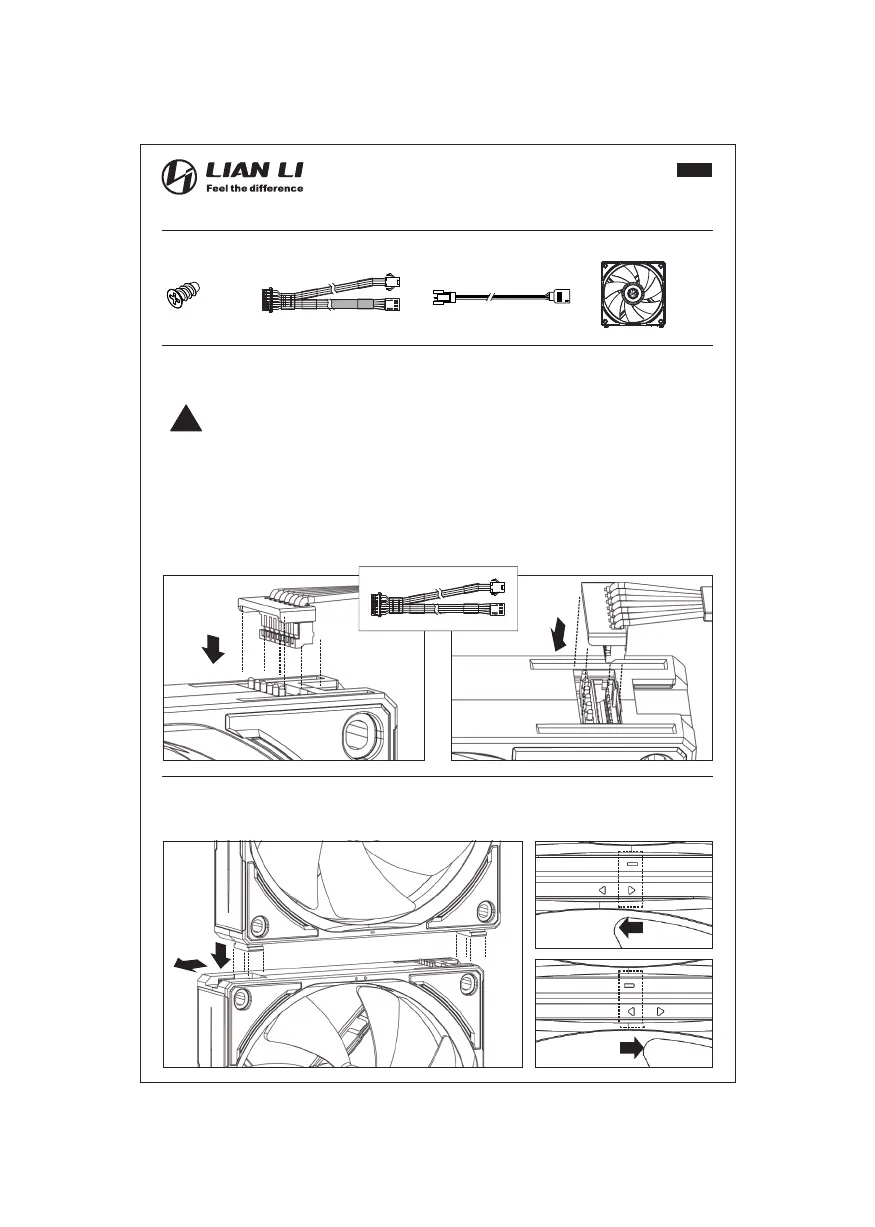 LIAN LI
Feel the difference