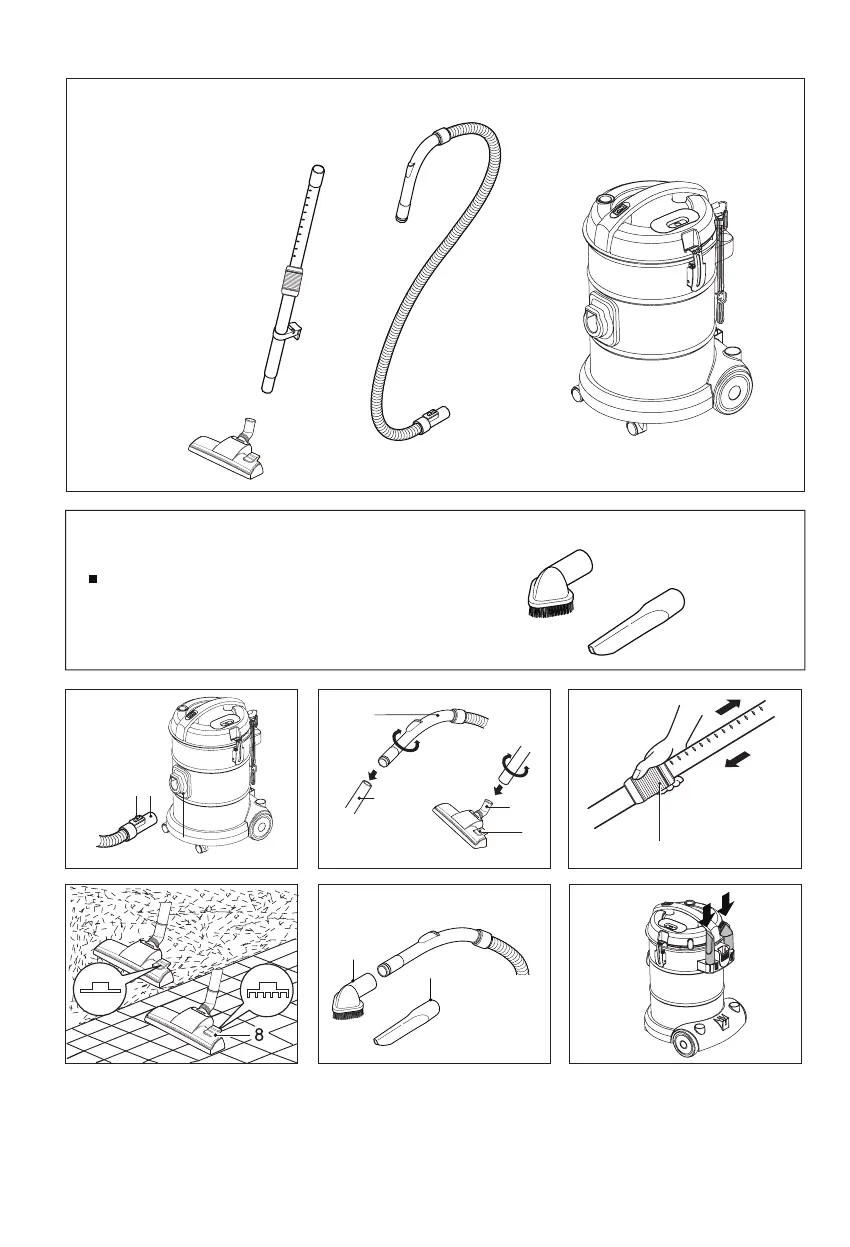 8