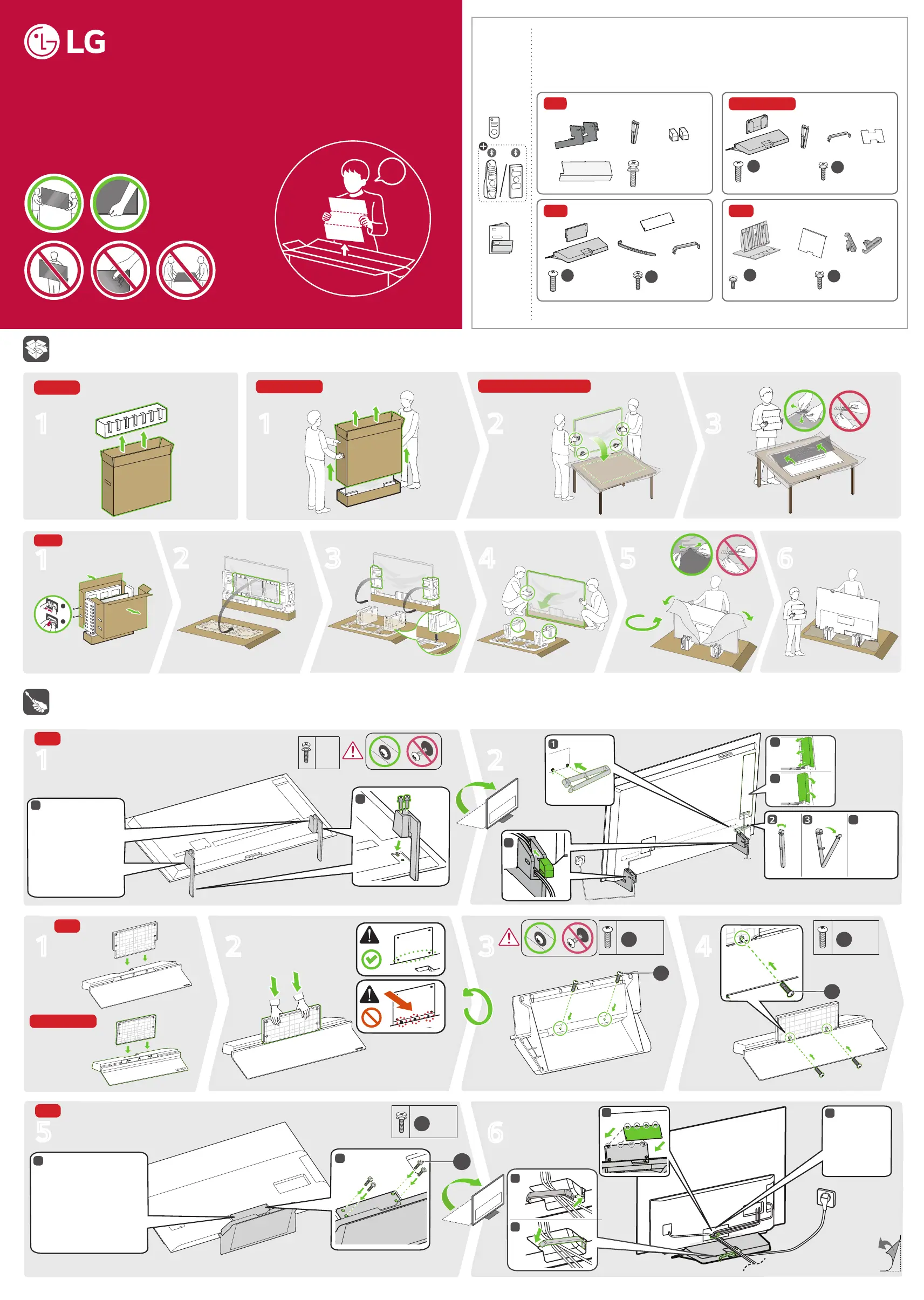 LG

1

1

2

3

1

2

3

4

5

6

1

2

1

2

3

1

2

3

4

5

6