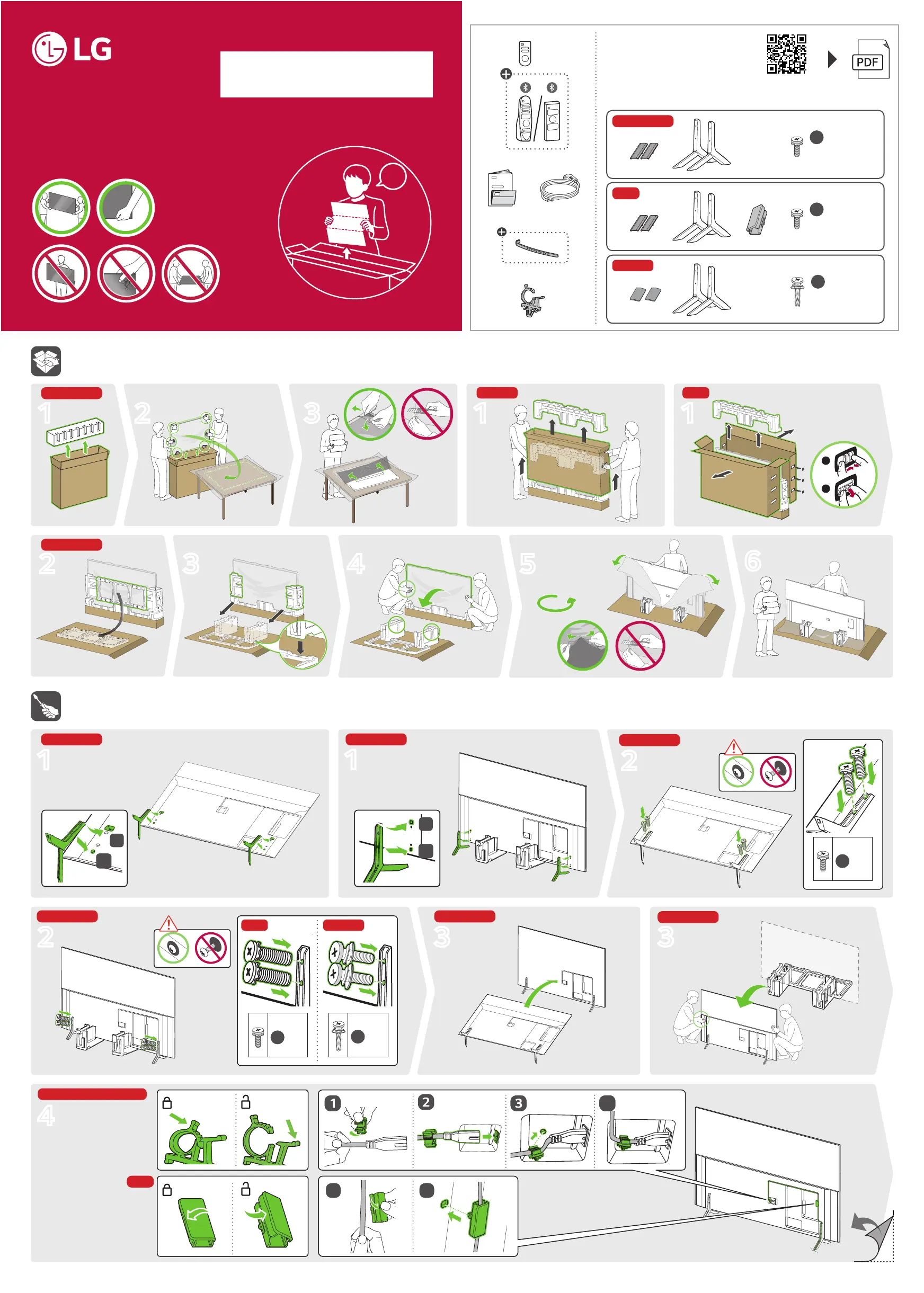 LG

PDF

1

2

3

1

1

2

3

4

5

6

1

1

2

2

3

3

4

1

2

3