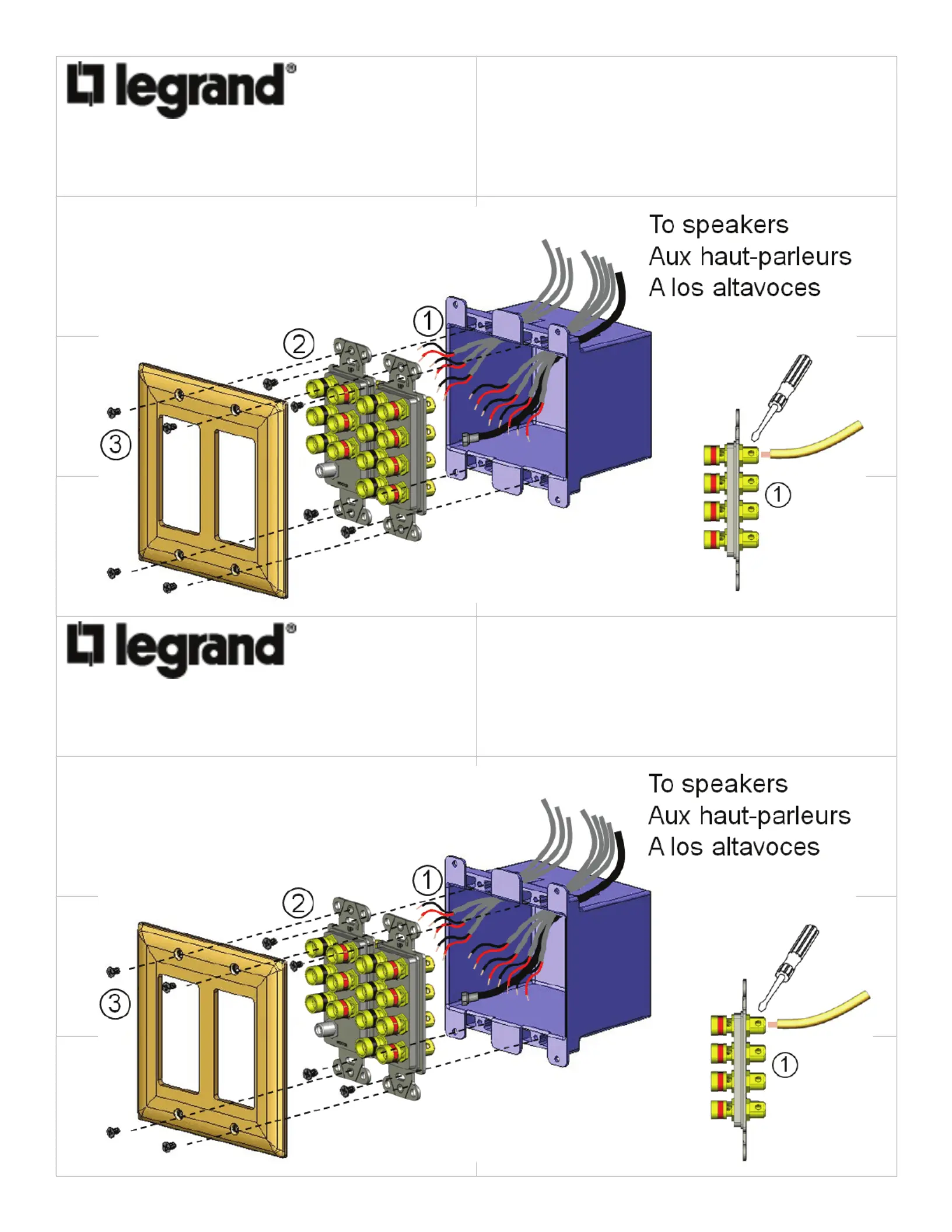 legrand®

To speakers
Aux haut-parleurs
A los altavoces

①
②
③
①

legrand®

To speakers
Aux haut-parleurs
A los altavoces

①
②
③
①