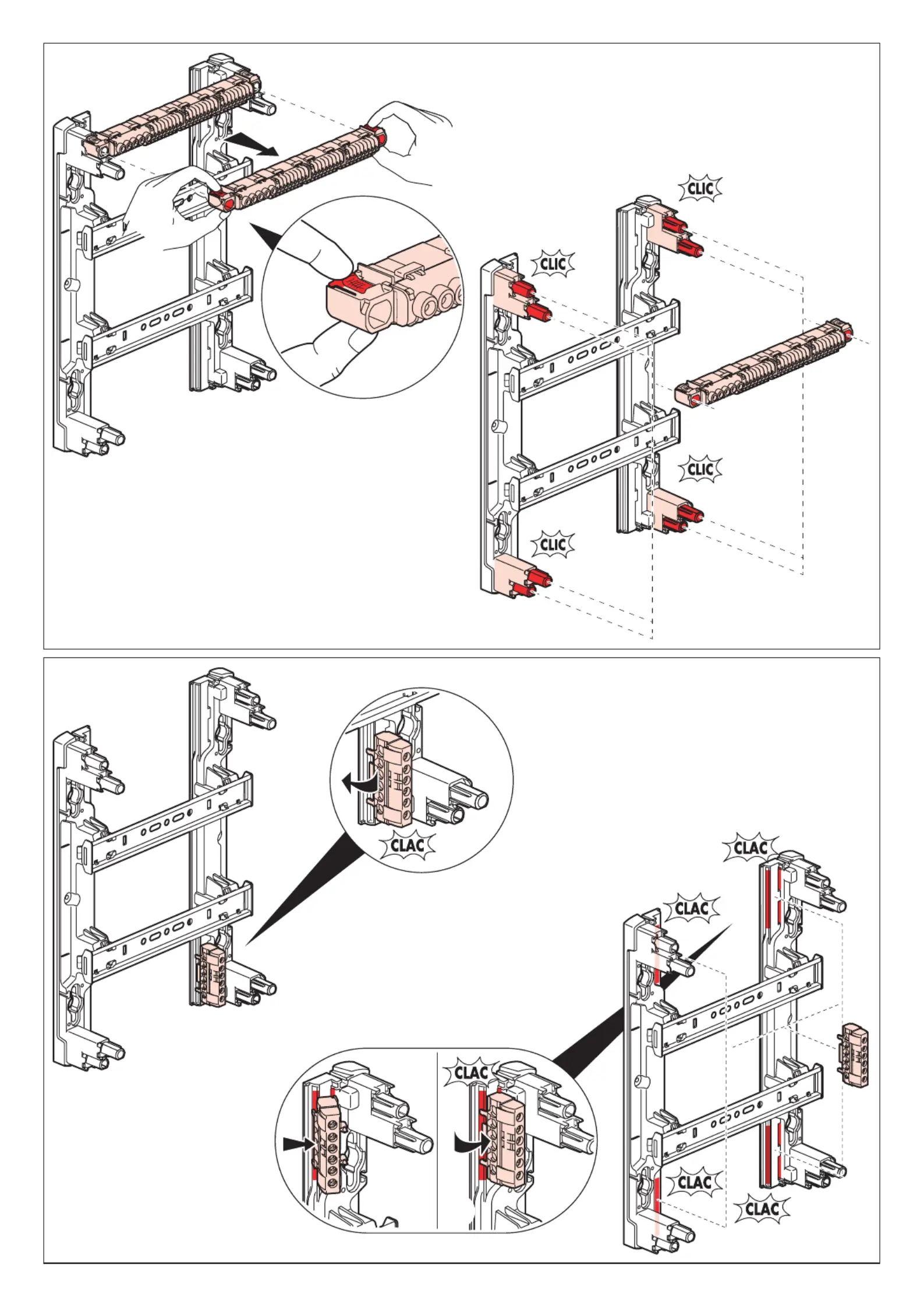 CLIC

CLIC

CLIC

CLIC

CLAC

CLAC

CLAC

CLAC

CLAC

CLAC