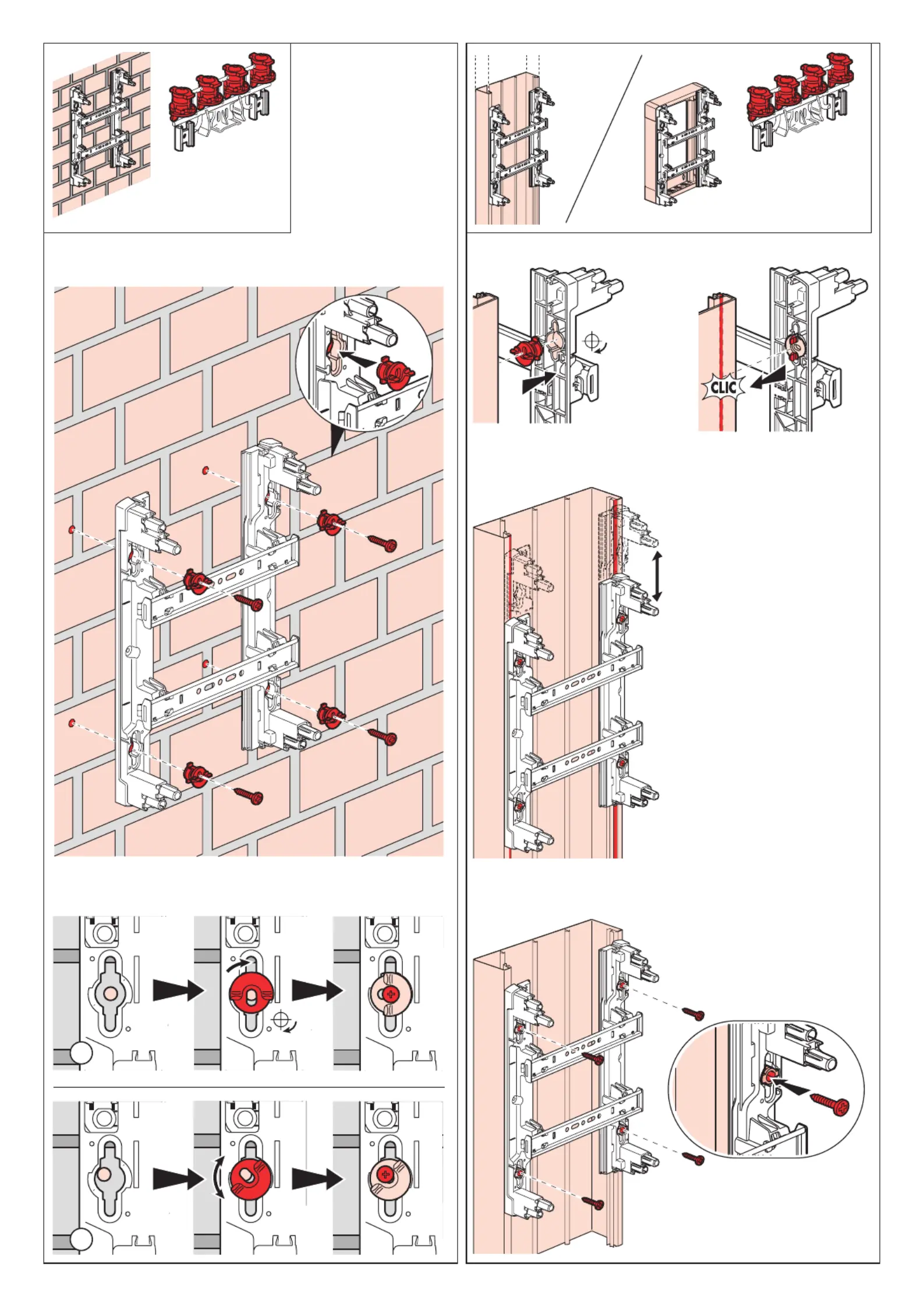 CLIC