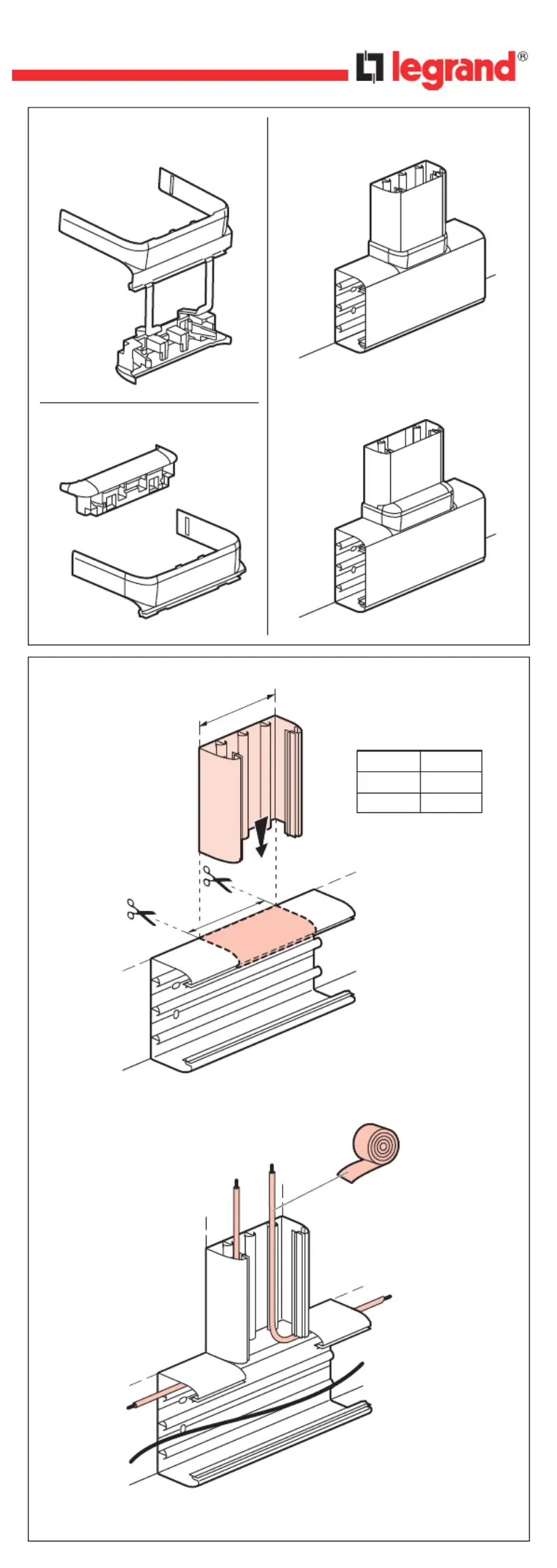 legrand®