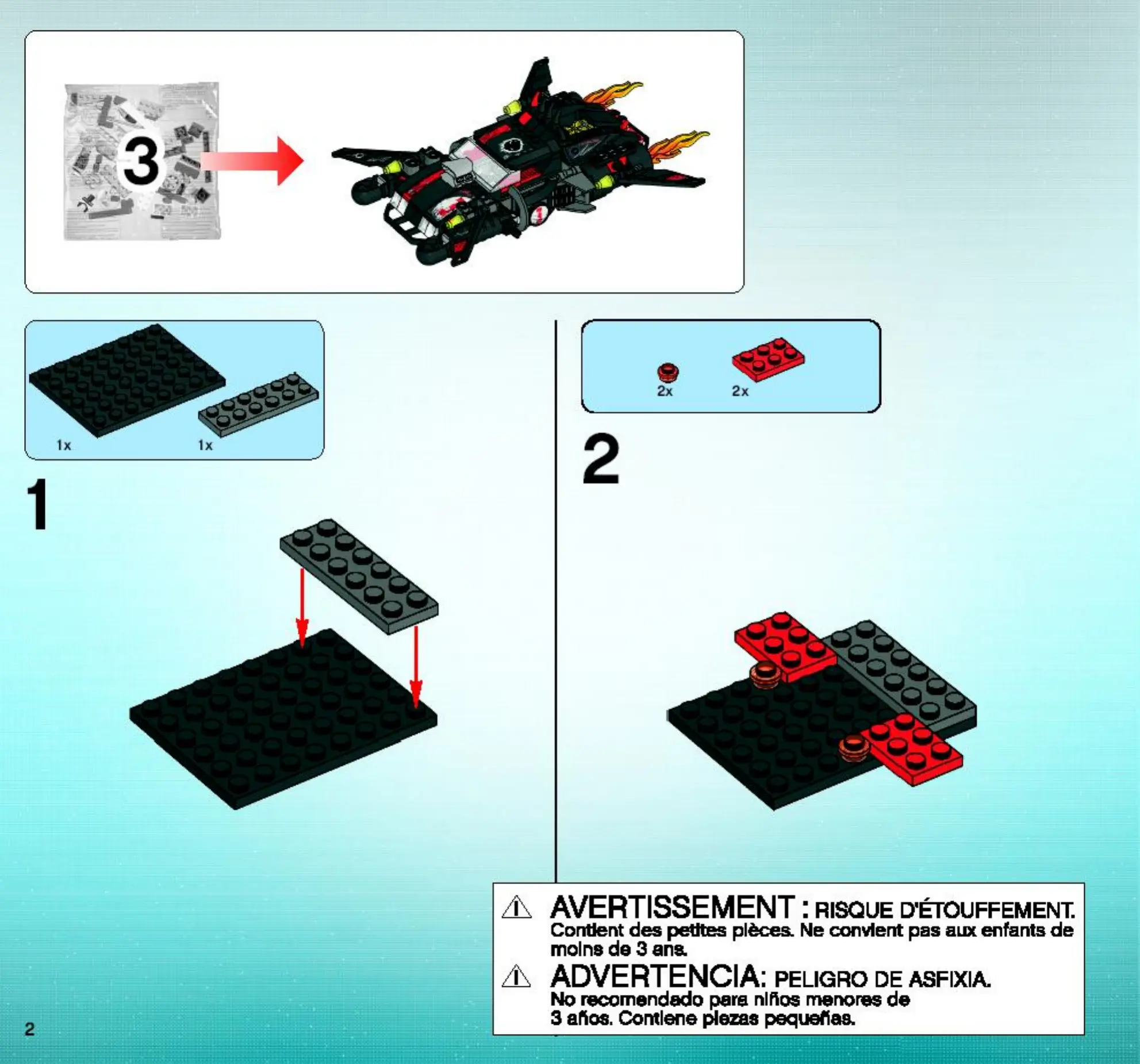 3

1x

1x

1

2x

2x

2

AVERTISSEMENT : RISQUE D'ÉTOUFFEMENT.
Contient des petites pièces. Ne convient pas aux enfants de moins de 3 ans.

ADVERTENCIA: PELIGRO DE ASFIXIA.
No recomendado para niños menores de 3 años. Contiene piezas pequeñas.

2