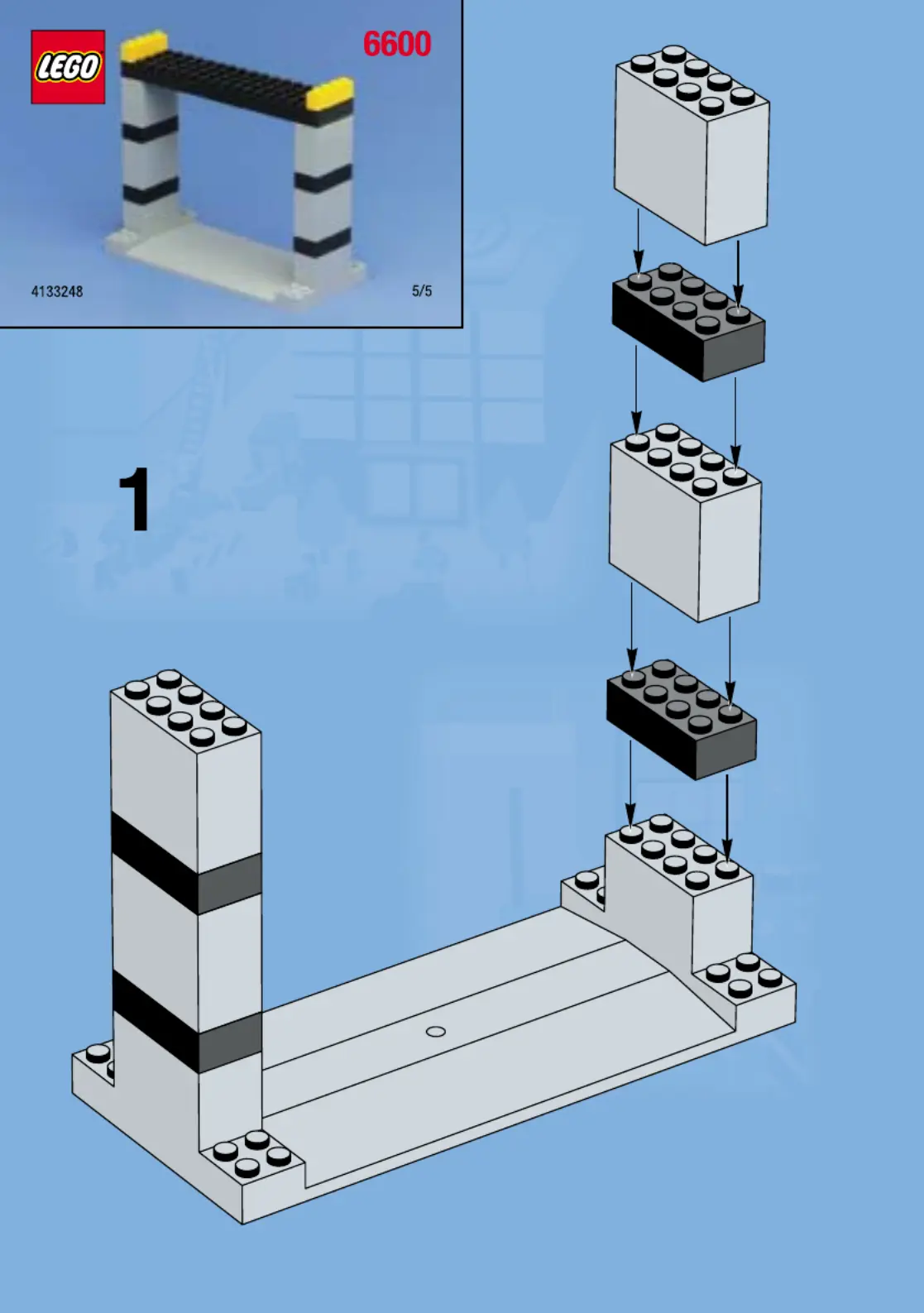 LEGO

6600

4133248

5/5

1