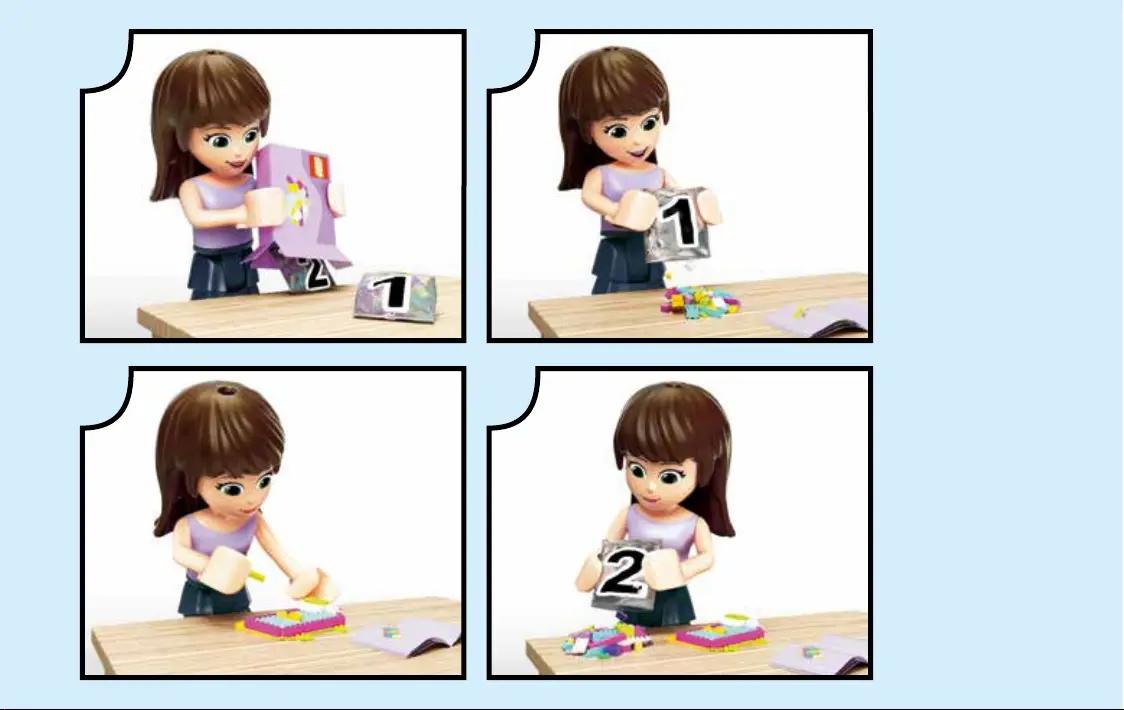 2
1
1
2