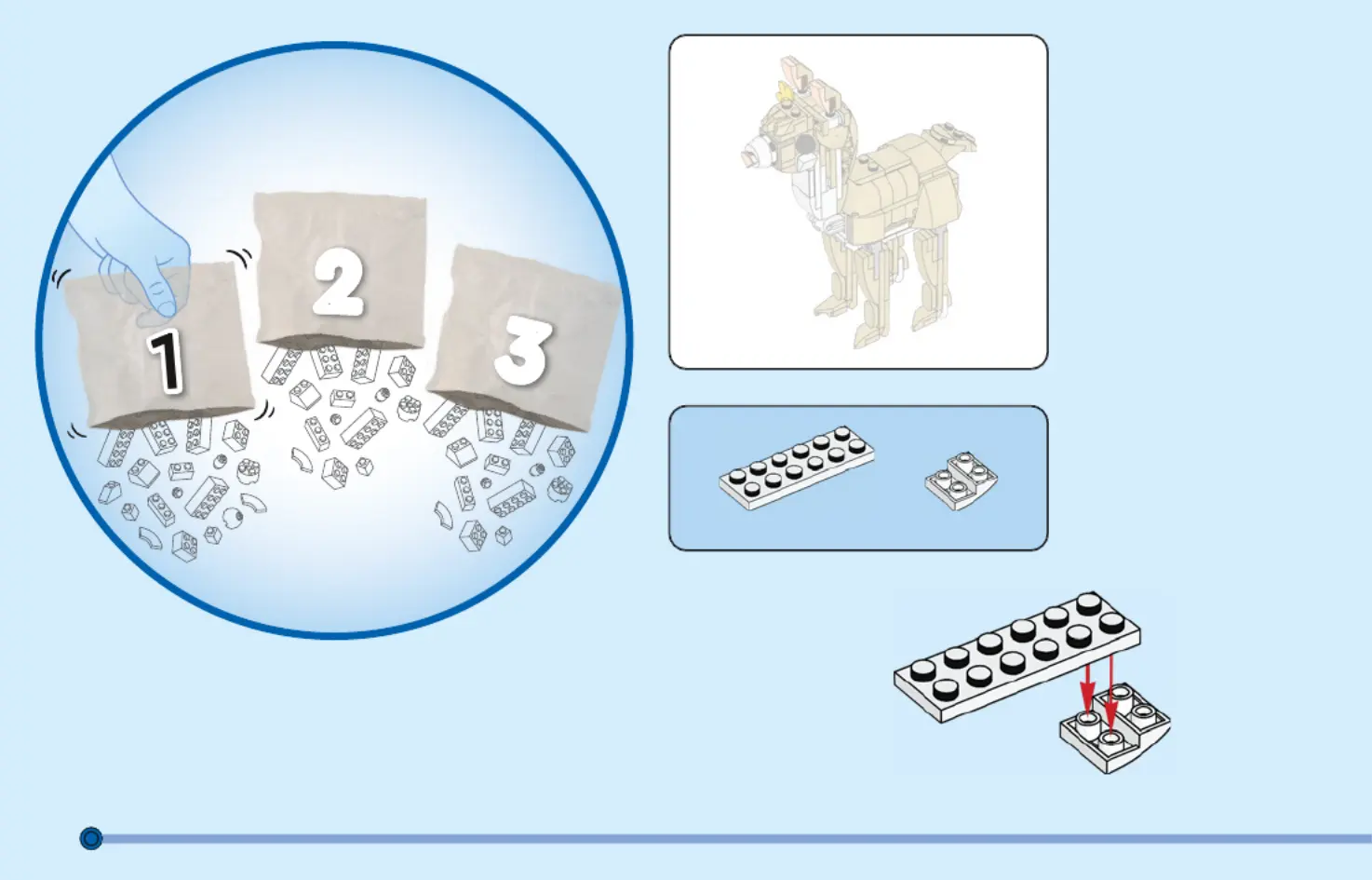 1
2
3