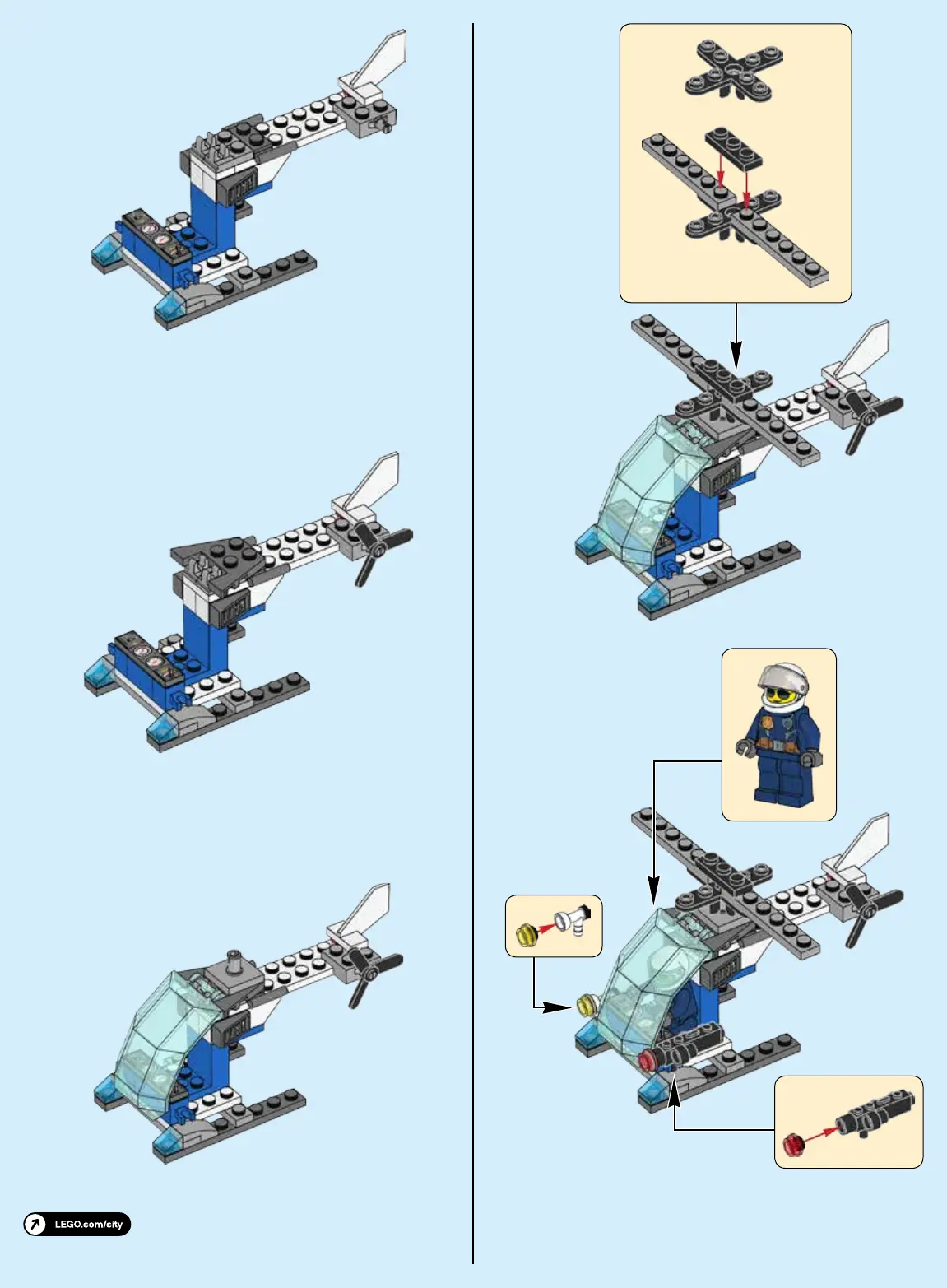 LEGO.com/city