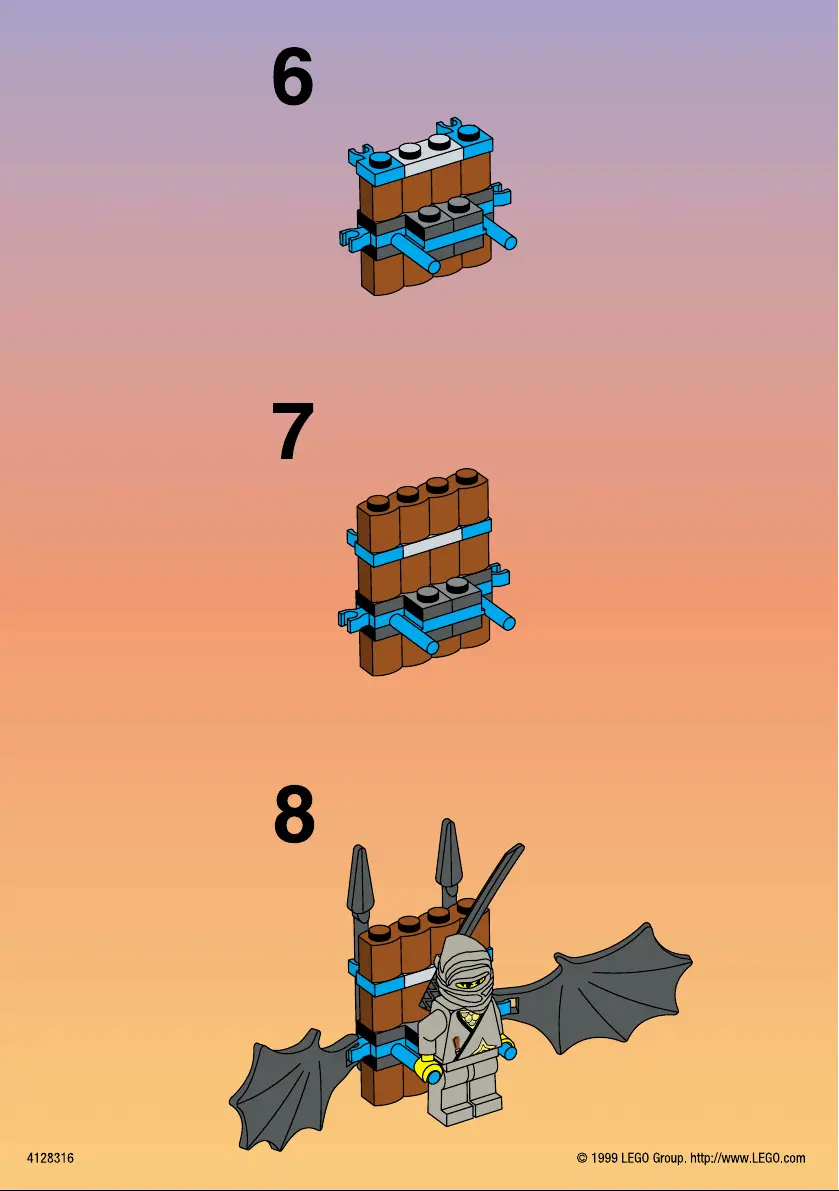 6

7

8

4128316

© 1999 LEGO Group. http://www.LEGO.com