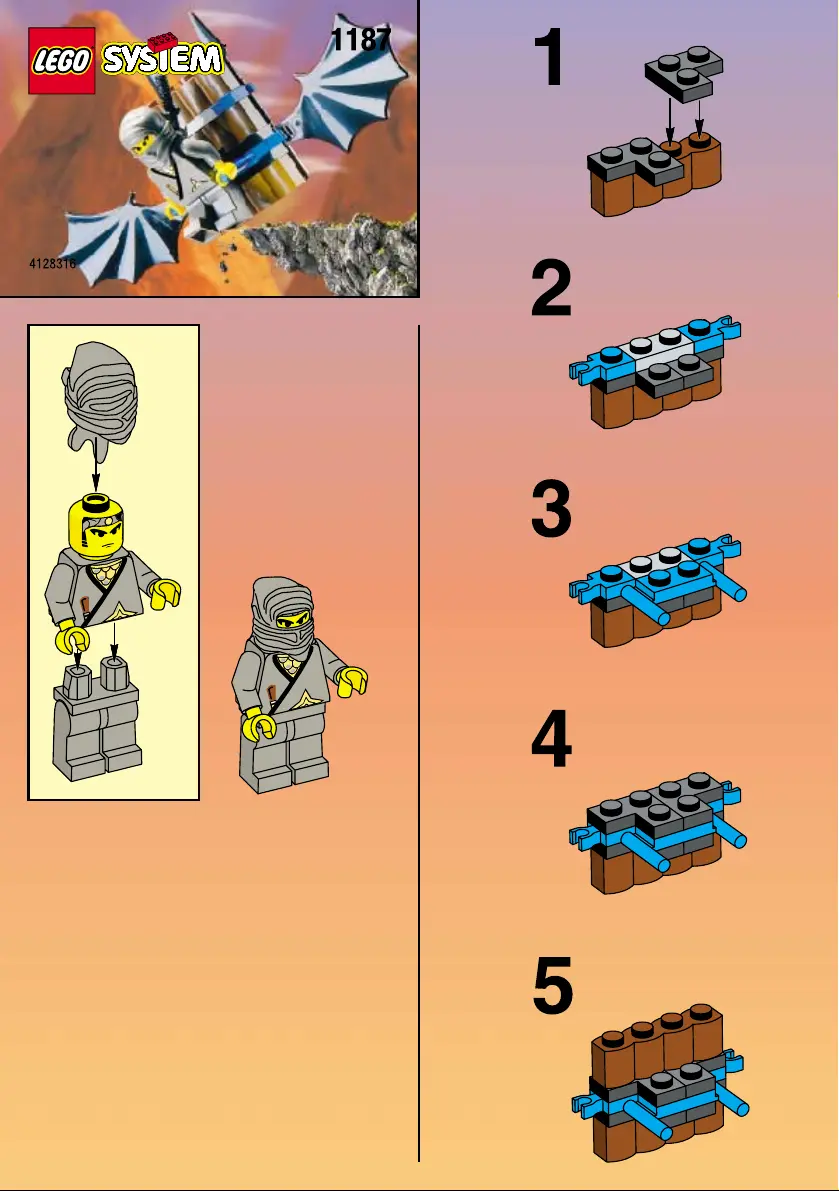 LEGO SYSTEM

1187

4128316

1

2

3

4

5