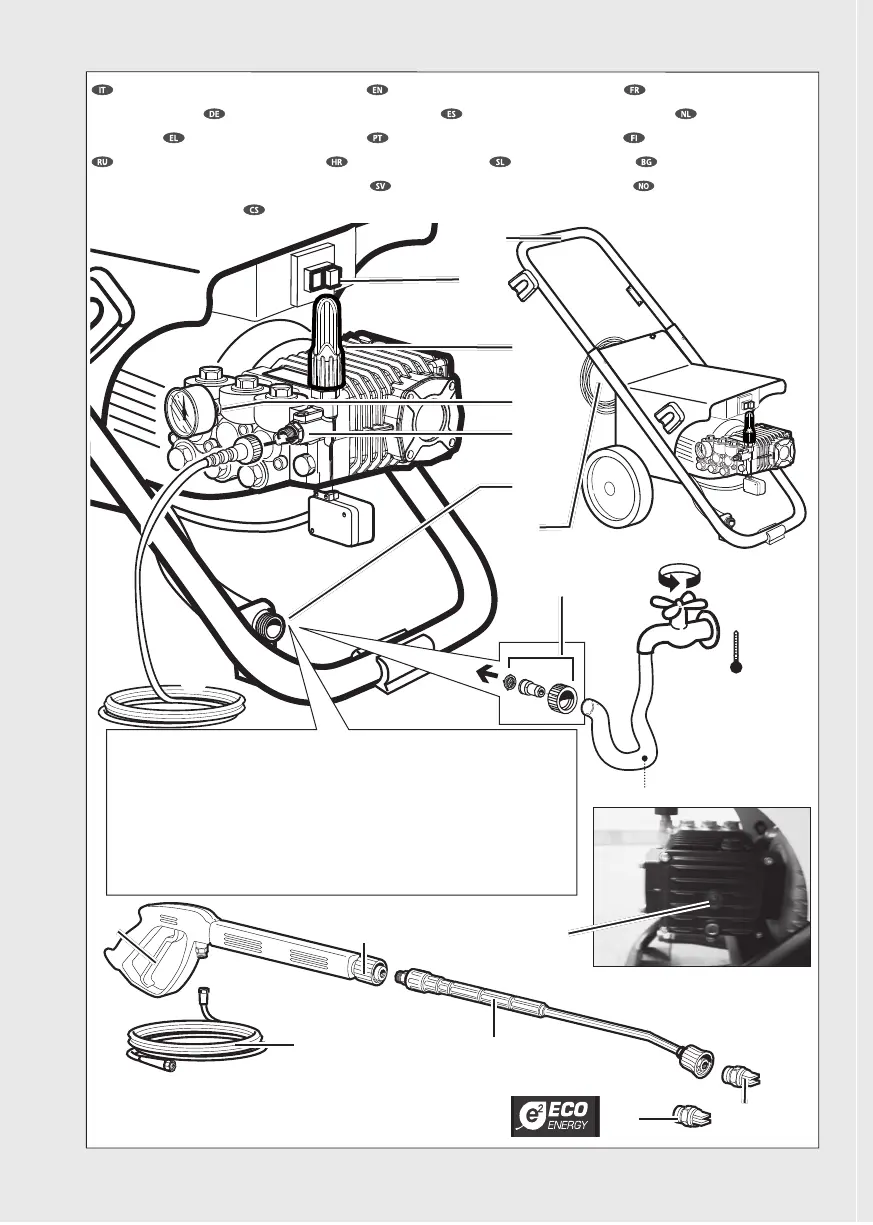 IT EN FR
DE ES NL
EL PT FI
RU HR SL BG
SV NO
CS

$e^2$ ECO ENERGY