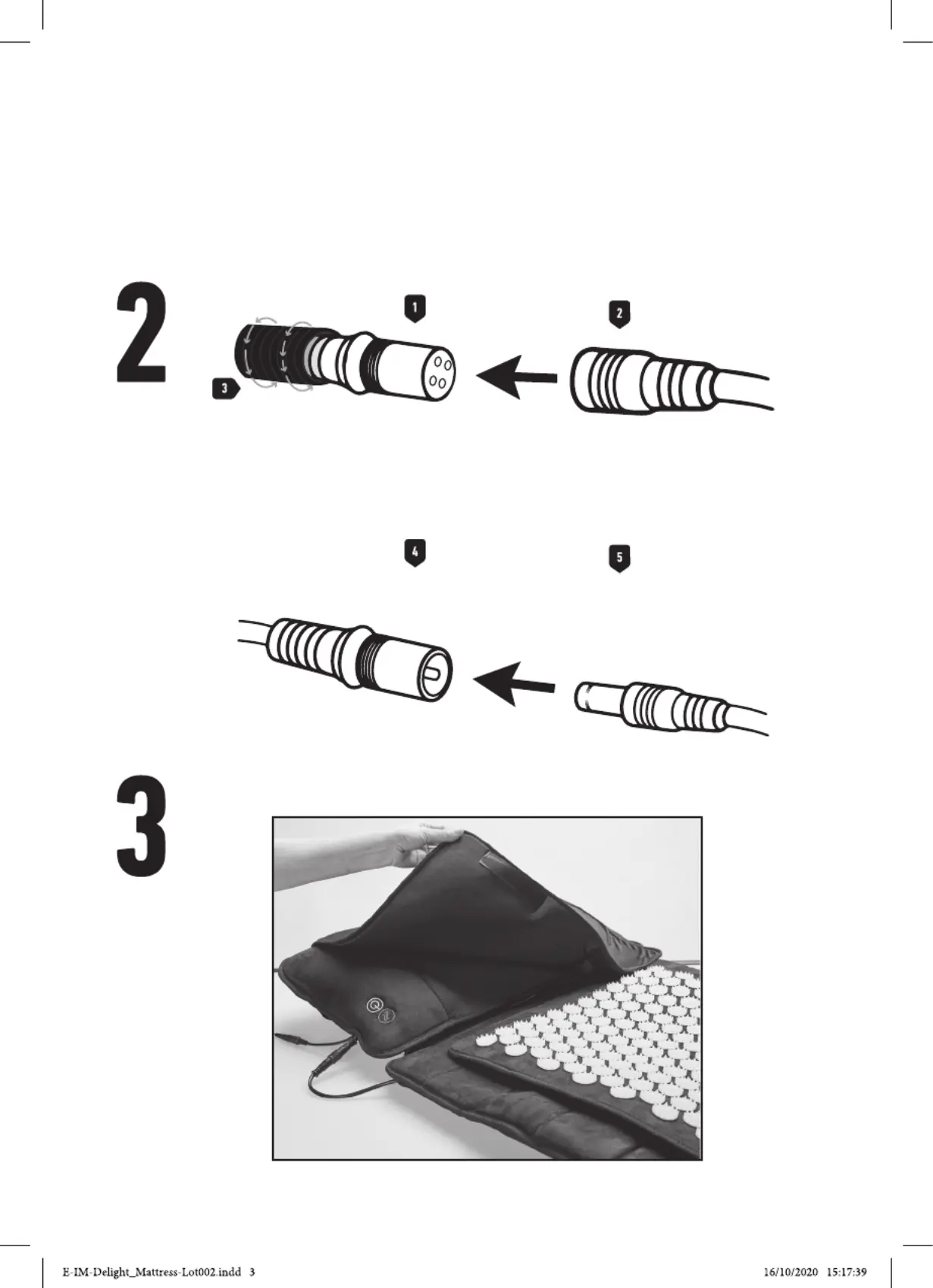 2

1

2

3

4

5

3

E-IM-Delight_Mattress-Lot002.indd 3

16/10/2020 15:17:39