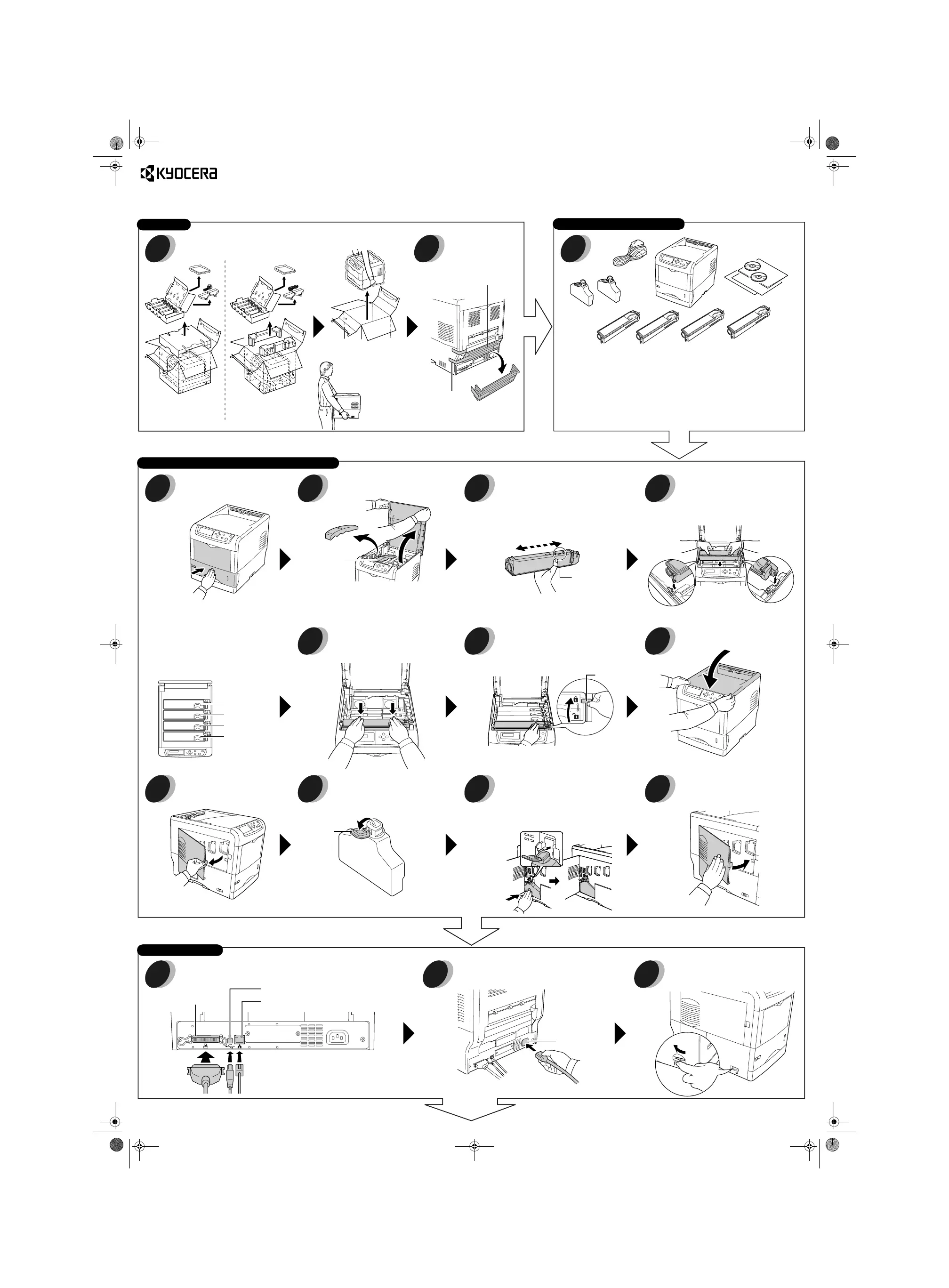 KYOCERA