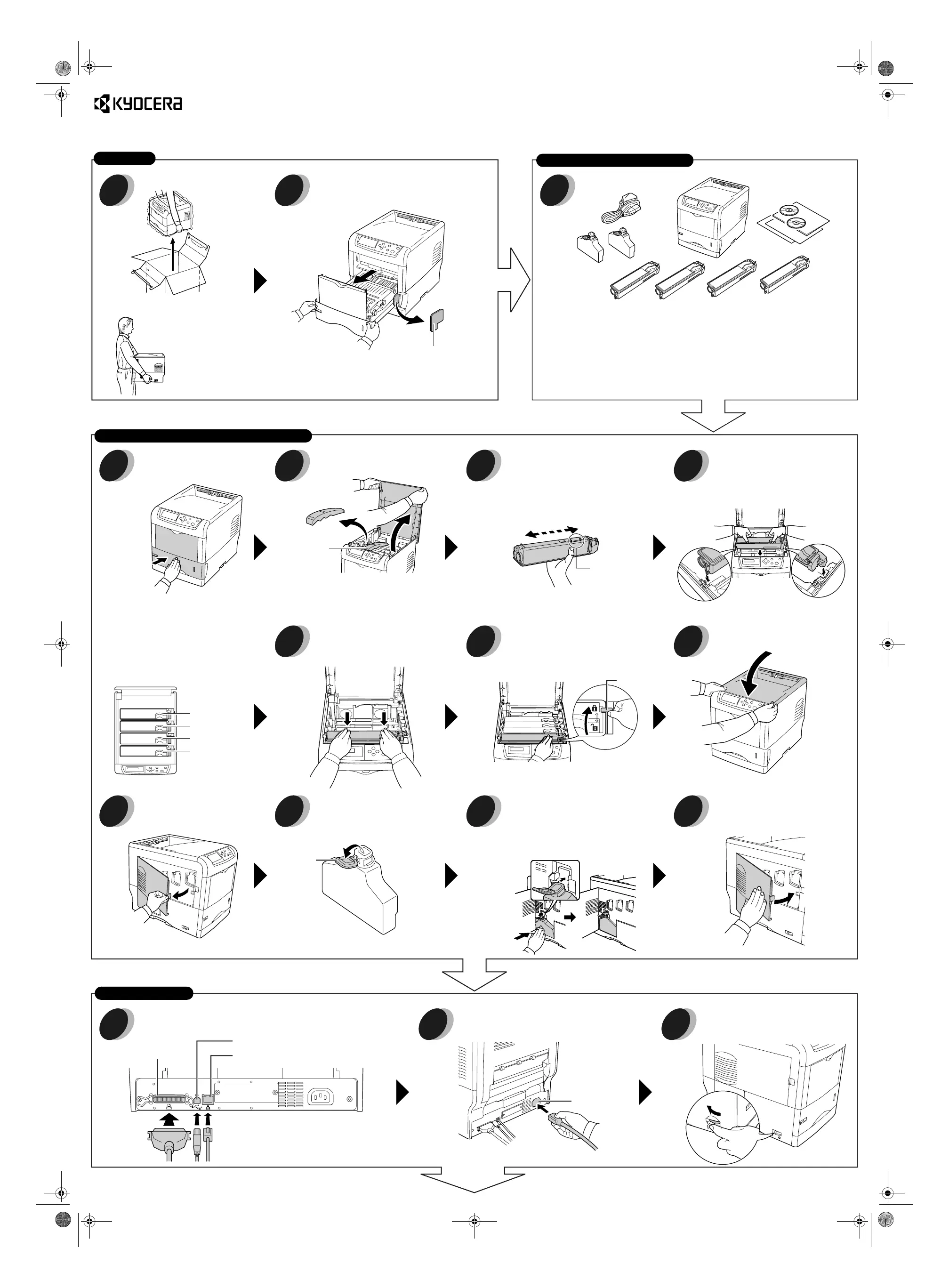 KYOCERA