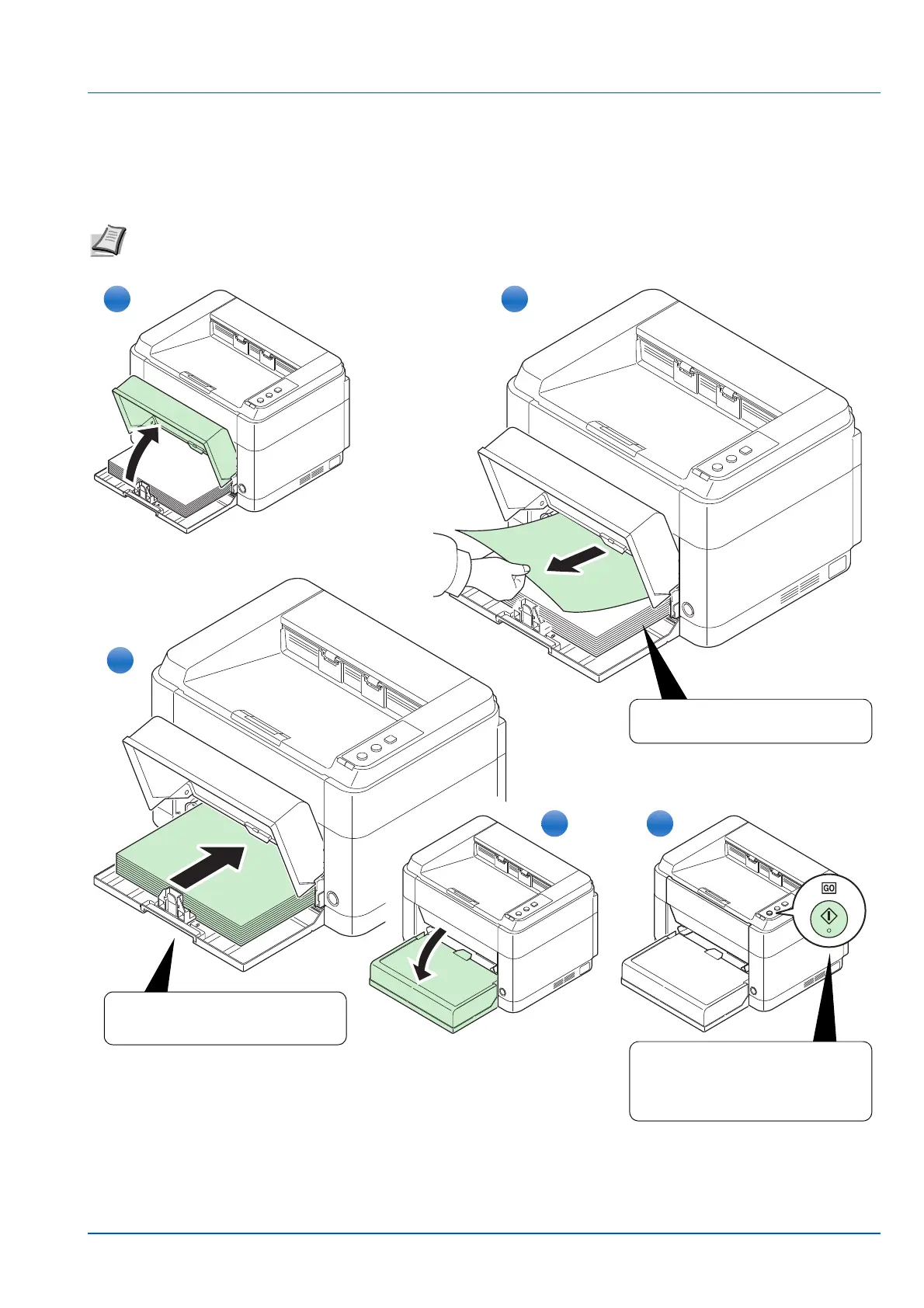 GO