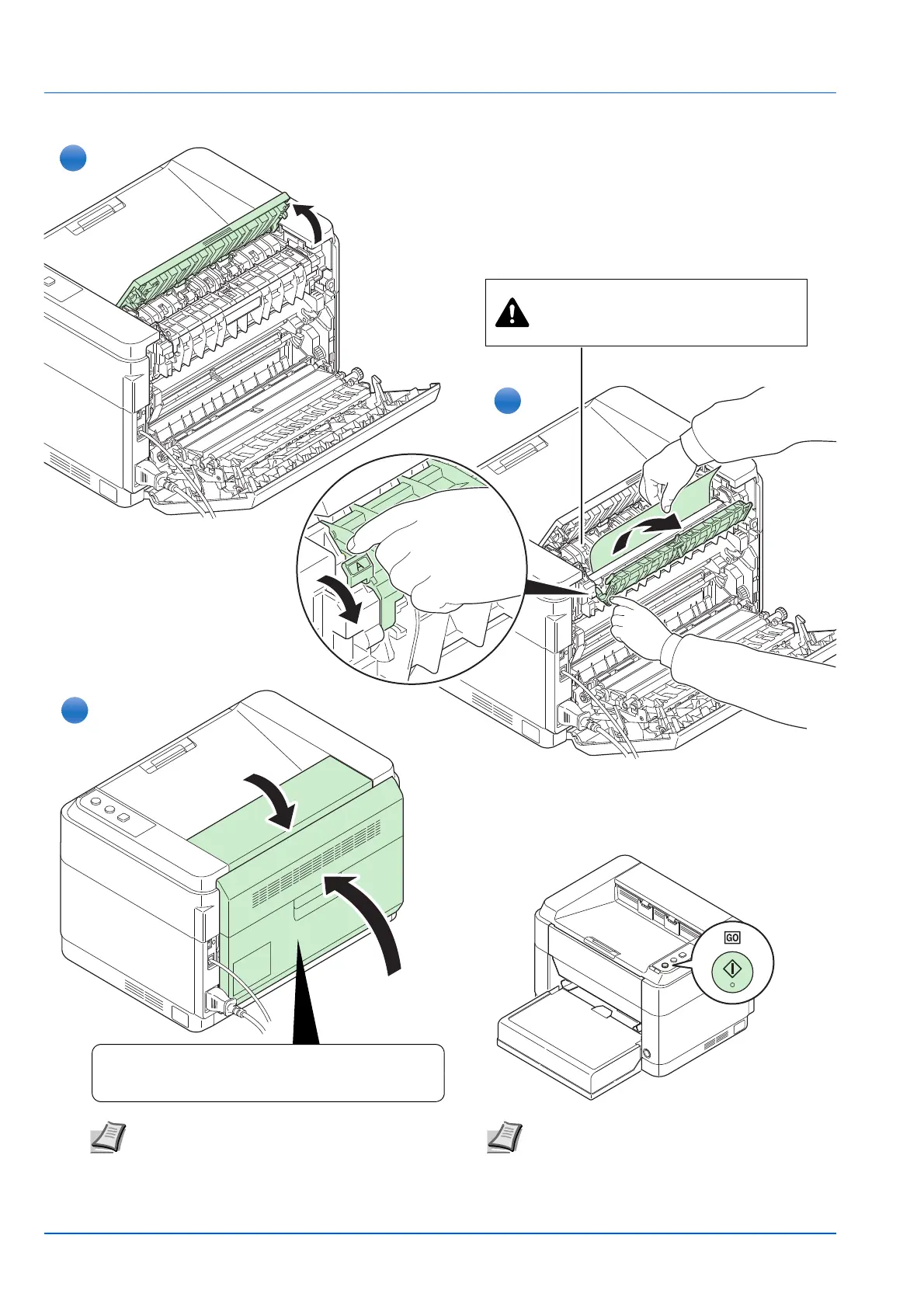 A

GO